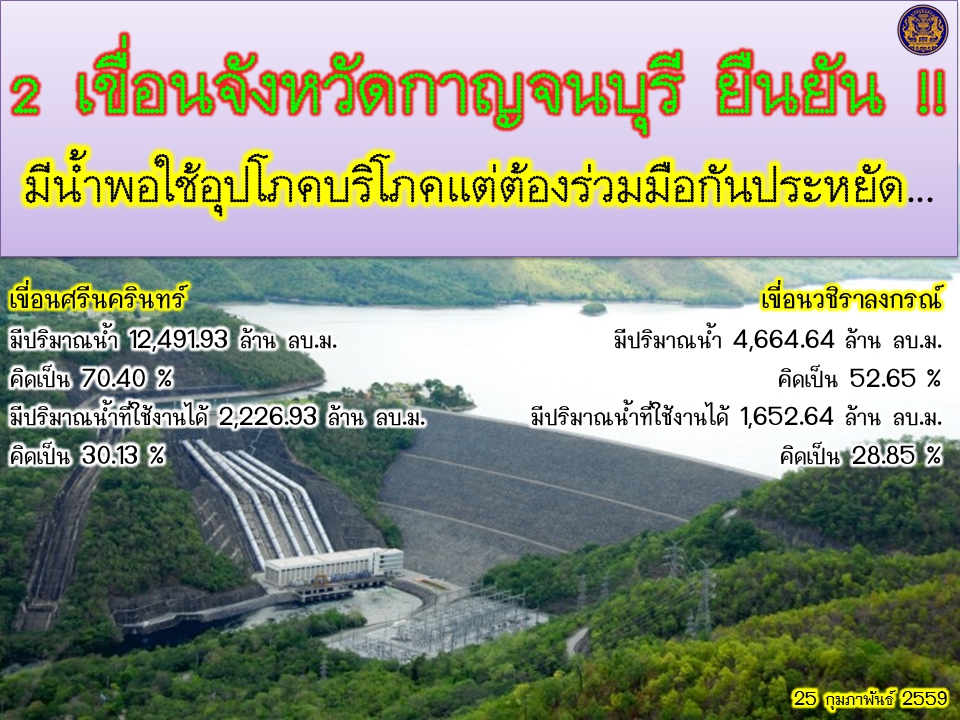 2 เขื่อนจังหวัดกาญจนบุรี ยืนยัน !!

มีน้ำพอใช้อุปโภคบริโภคแต่ต้องร่วมมือกันประหยัด...

เขื่อนศรีนครินทร์

มีปริมาณน้ำ 12,491.93 ล้าน ลบ.ม.

คิดเป็น 70.40 %

มีปริมาณน้ำที่ใช้งานได้ 2,226.93 ล้าน ลบ.ม.

คิดเป็น 30.13 %

เขื่อนวชิราลงกรณ์

มีปริมาณน้ำ 4,664.64 ล้าน ลบ.ม.

คิดเป็น 52.65 %

มีปริมาณน้ำที่ใช้งานได้ 1,652.64 ล้าน ลบ.ม.

คิดเป็น 28.85 %

25 กุมภาพันธ์ 2559