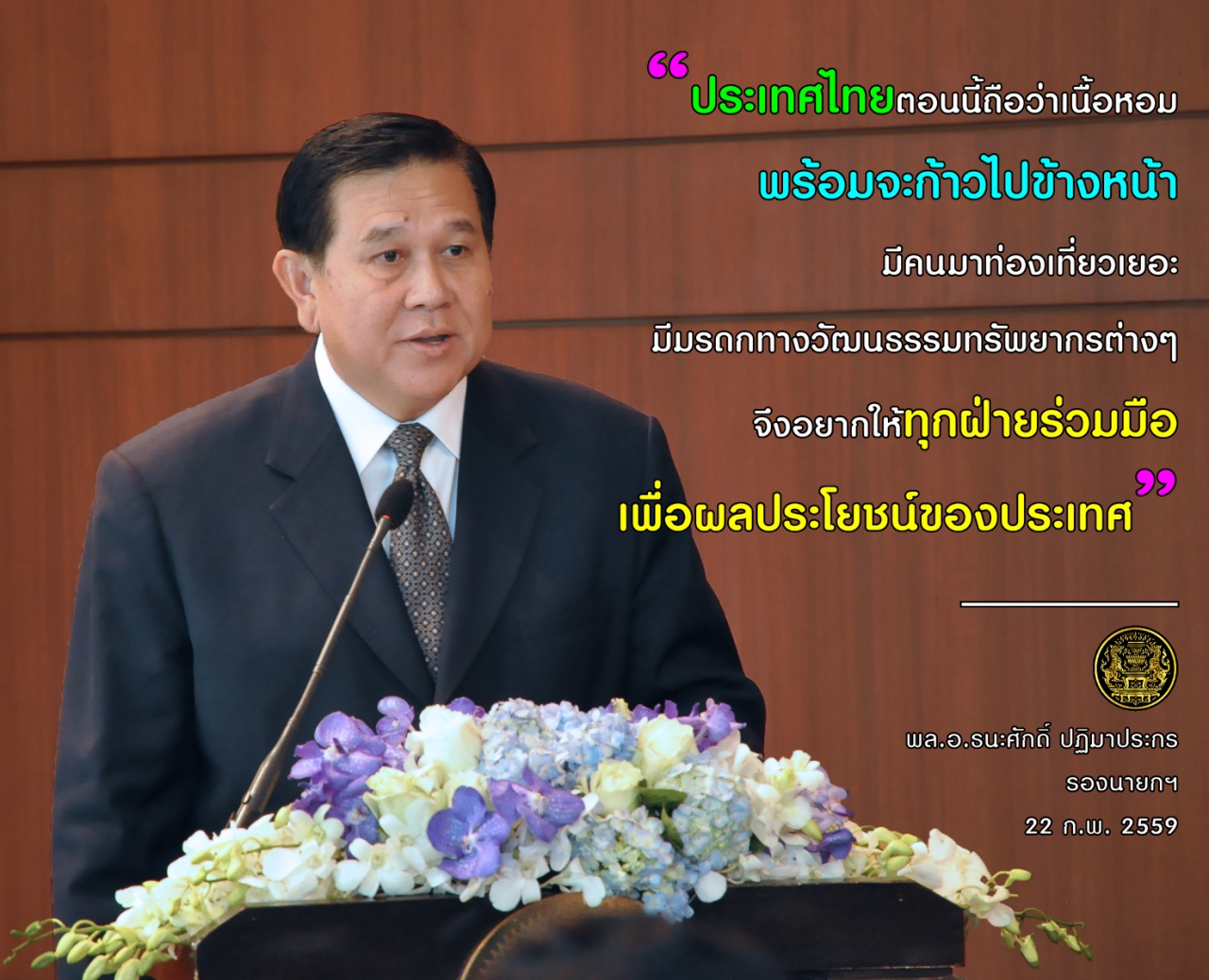 “ประเทศไทยตอนนี้ถือว่าเนื้อหอม
พร้อมจะก้าวไปข้างหน้า
มีคนมาท่องเที่ยวเยอะ
มีมรดกทางวัฒนธรรมทรัพยากรต่างๆ
จึงอยากให้ทุกฝ่ายร่วมมือ
เพื่อผลประโยชน์ของประเทศ”

พล.อ.ธนะศักดิ์ ปฏิมาประกร
รองนายกฯ
22 ก.พ. 2559