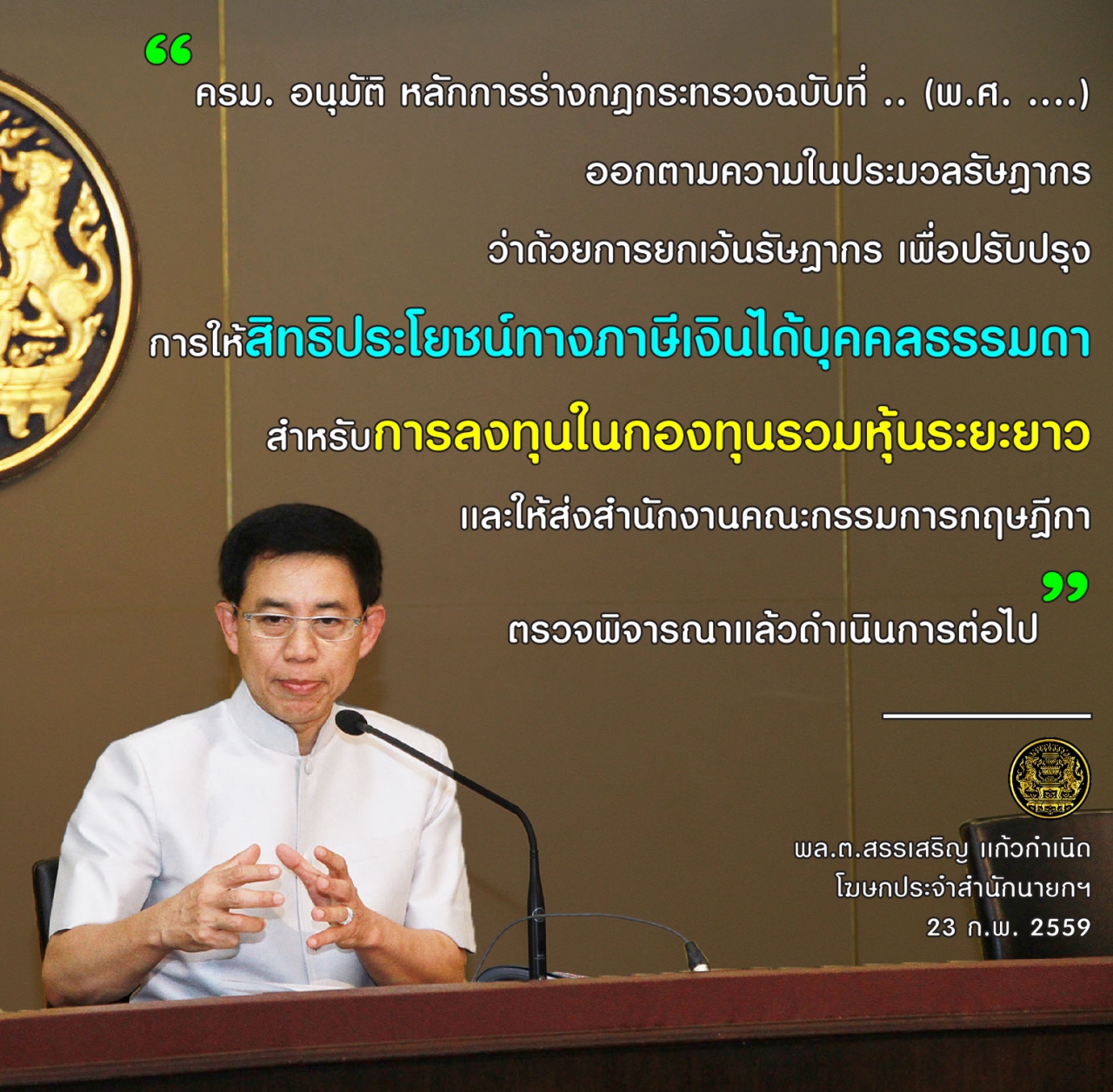 “ ครม. อนุมัติ หลักการร่างกฎกระทรวงฉบับที่ .. (พ.ศ. ....)

ออกตามความในประมวลรัษฎากร

ว่าด้วยการยกเว้นรัษฎากร เพื่อปรับปรุง

การให้สิทธิประโยชน์ทางภาษีเงินได้บุคคลธรรมดา

สำหรับการลงทุนในกองทุนรวมหุ้นระยะยาว

และให้ส่งสำนักงานคณะกรรมการกฤษฎีกา

ตรวจพิจารณาแล้วดำเนินการต่อไป ”

พล.ต.สรรเสริญ แก้วกำเนิด
โฆษกประจำสำนักนายกฯ
23 ก.พ. 2559