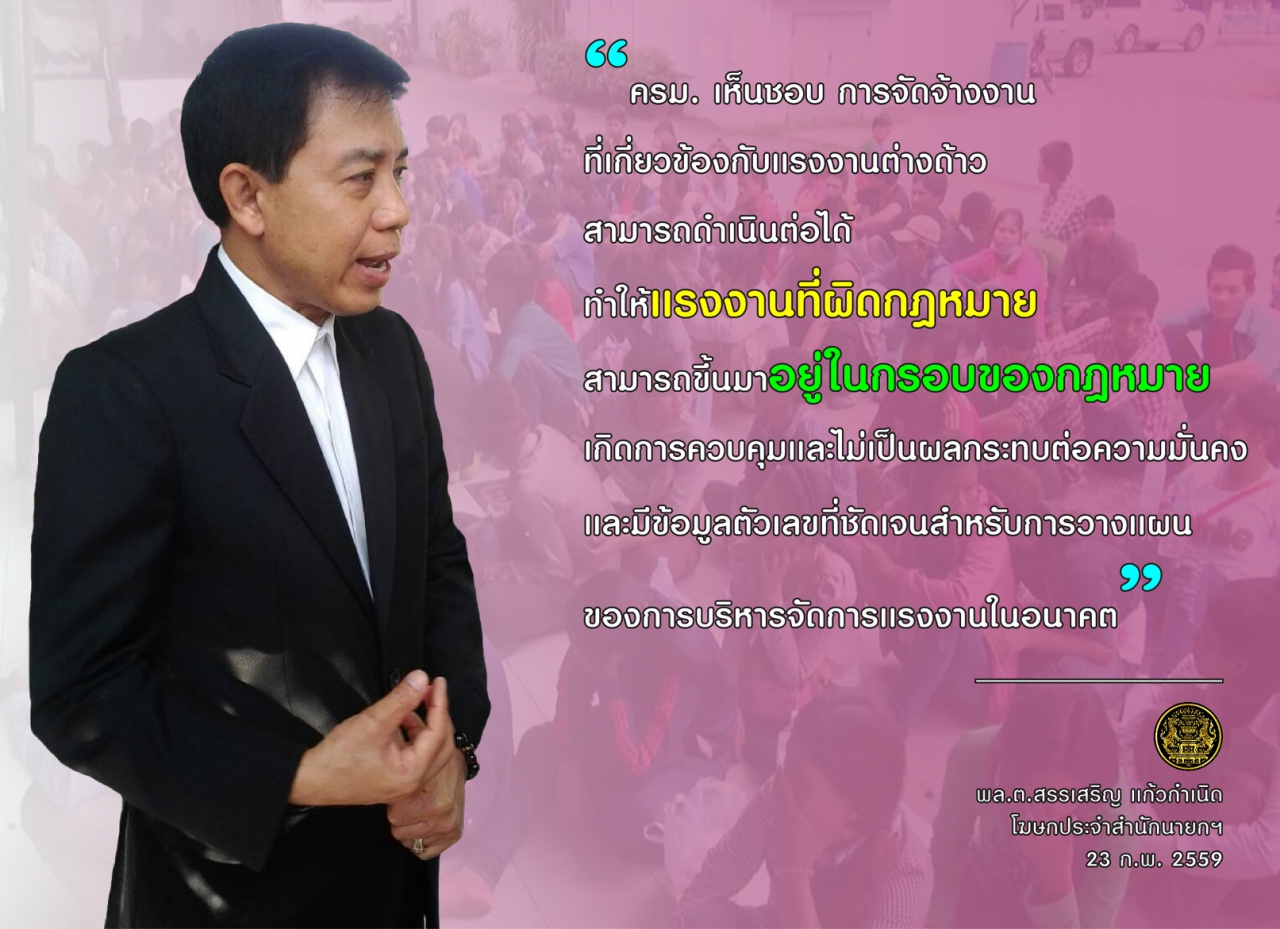 “ ครม. เห็นชอบ การจัดจ้างงาน ที่เกี่ยวข้องกับแรงงานต่างด้าว สามารถดำเนินต่อได้ ทำให้แรงงานที่ผิดกฎหมาย สามารถขึ้นมาอยู่ในกรอบของกฎหมาย เกิดการควบคุมและไม่เป็นผลกระทบต่อความมั่นคง และมีข้อมูลตัวเลขที่ชัดเจนสำหรับการวางแผน ของการบริหารจัดการแรงงานในอนาคต ”

พล.ต.สรรเสริญ แก้วกำเนิด
โฆษกประจำสำนักนายกฯ
23 ก.พ. 2559