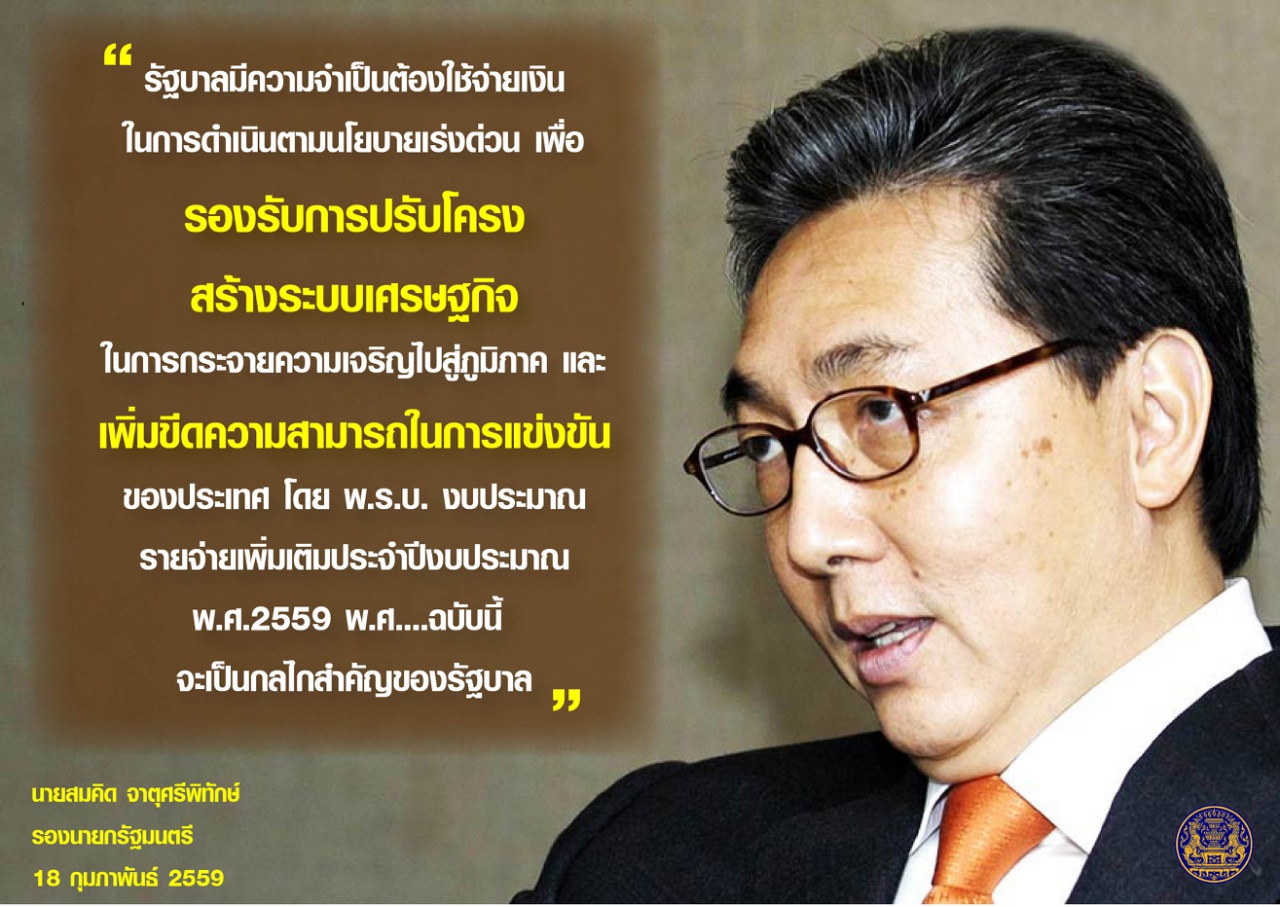 “ รัฐบาลมีความจำเป็นต้องใช้จ่ายเงิน ในการดำเนินตามนโยบายเร่งด่วน เพื่อ รองรับการปรับโครง สร้างระบบเศรษฐกิจ ในการกระจายความเจริญไปสู่ภูมิภาค และ เพิ่มขีดความสามารถในการแข่งขัน ของประเทศ โดย พ.ร.บ. งบประมาณ รายจ่ายเพิ่มเติมประจำปีงบประมาณ พ.ศ.2559 พ.ศ....ฉบับนี้ จะเป็นกลไกสำคัญของรัฐบาล ”

นายสมคิด จาตุศรีพิทักษ์
รองนายกรัฐมนตรี
18 กุมภาพันธ์ 2559