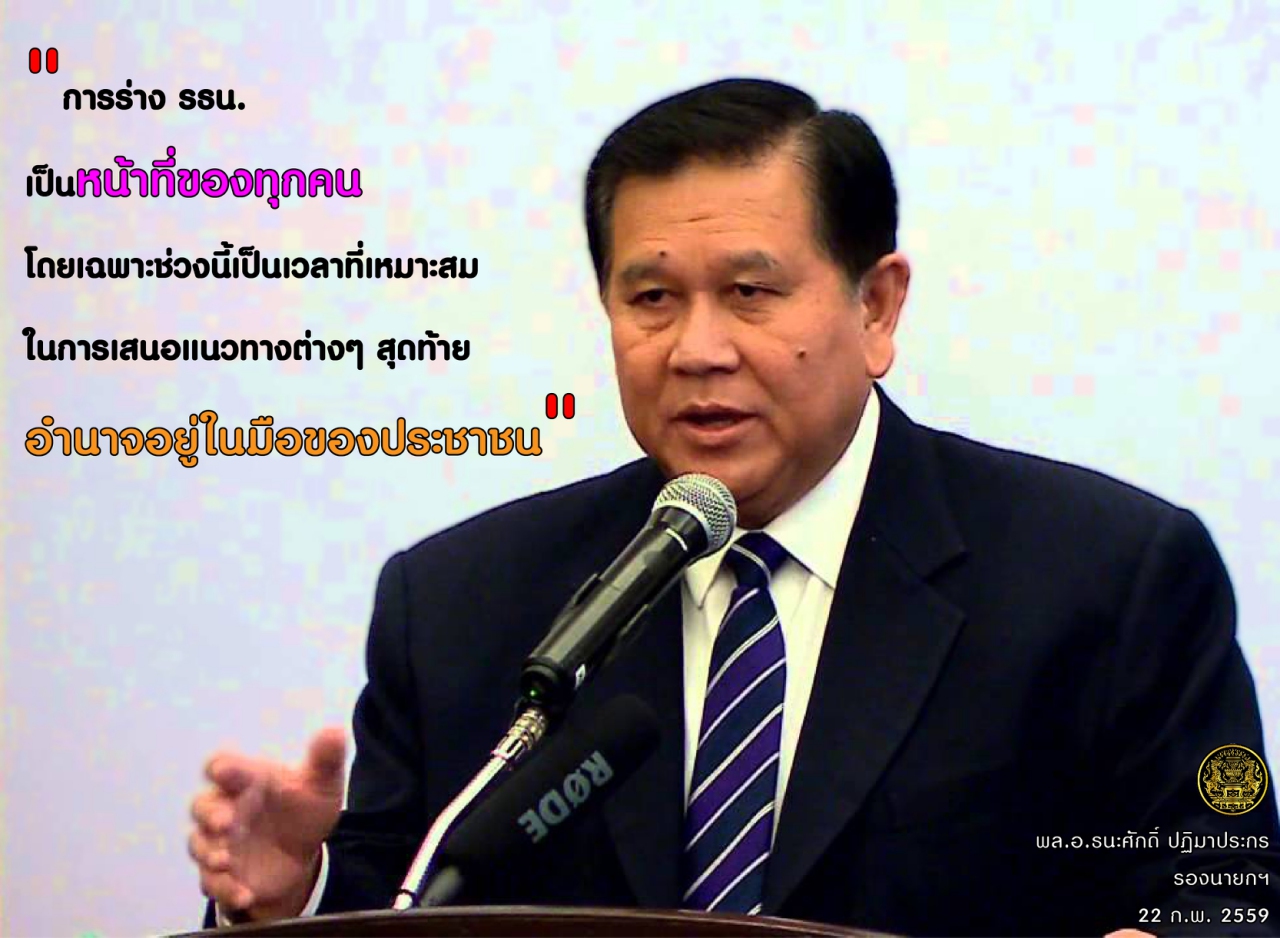 " การร่าง รธน.

เป็นหน้าที่ของทุกคน

โดยเฉพาะช่วงนี้เป็นเวลาที่เหมาะสม

ในการเสนอแนวทางต่างๆ สุดท้าย

อำนาจอยู่ในมือของประชาชน "

RØDE

พล.อ.ธนะศักดิ์ ปฏิมาประกร
รองนายกฯ
22 ก.พ. 2559