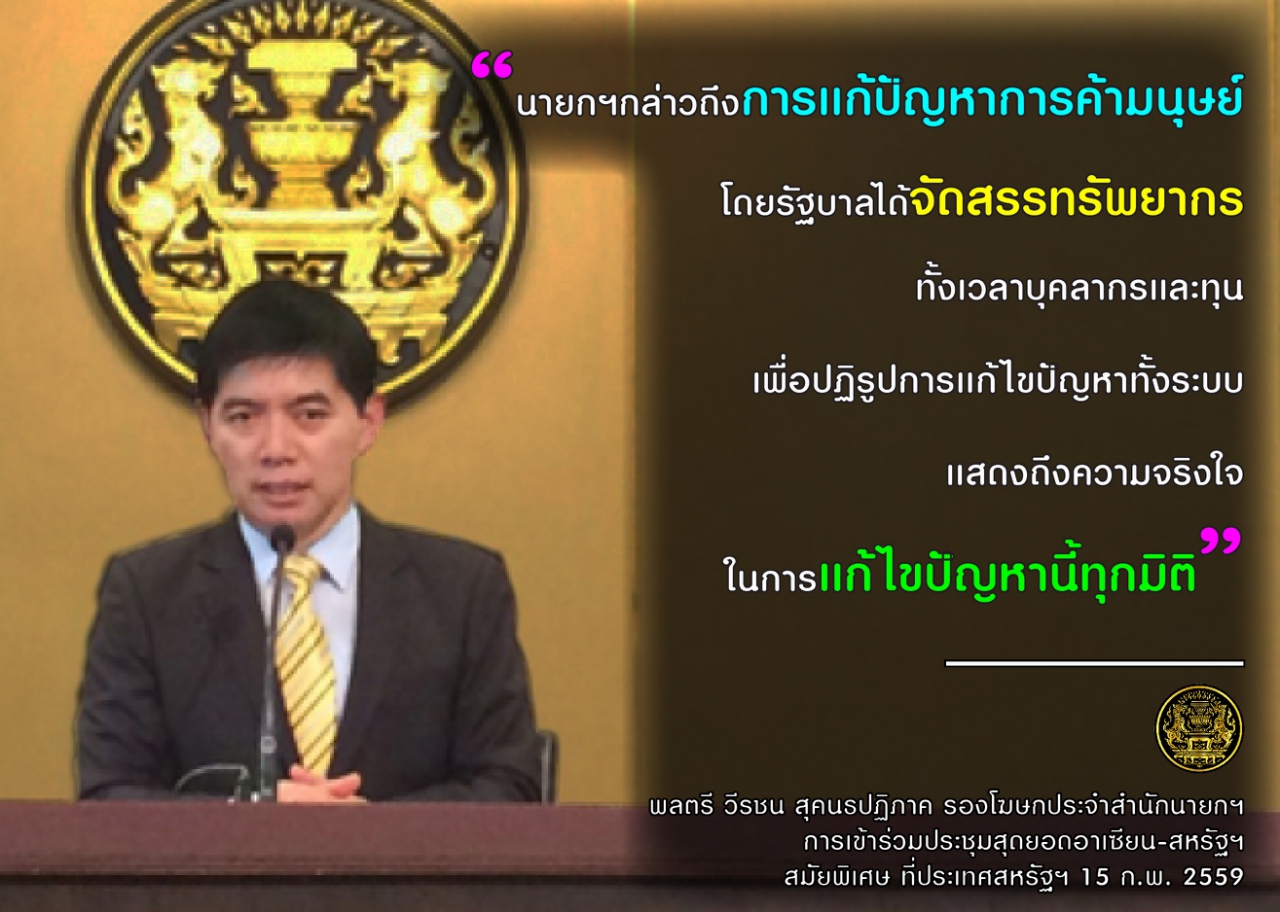 “นายกฯกล่าวถึงการแก้ปัญหาการค้ามนุษย์

โดยรัฐบาลได้จัดสรรทรัพยากร

ทั้งเวลาบุคลากรและทุน

เพื่อปฏิรูปการแก้ไขปัญหาทั้งระบบ

แสดงถึงความจริงใจ

ในการแก้ไขปัญหานี้ทุกมิติ”

พลตรี วีรชน สุคนธปฏิภาค รองโฆษกประจำสำนักนายกฯ
การเข้าร่วมประชุมสุดยอดอาเซียน-สหรัฐฯ
สมัยพิเศษ ที่ประเทศสหรัฐฯ 15 ก.พ. 2559