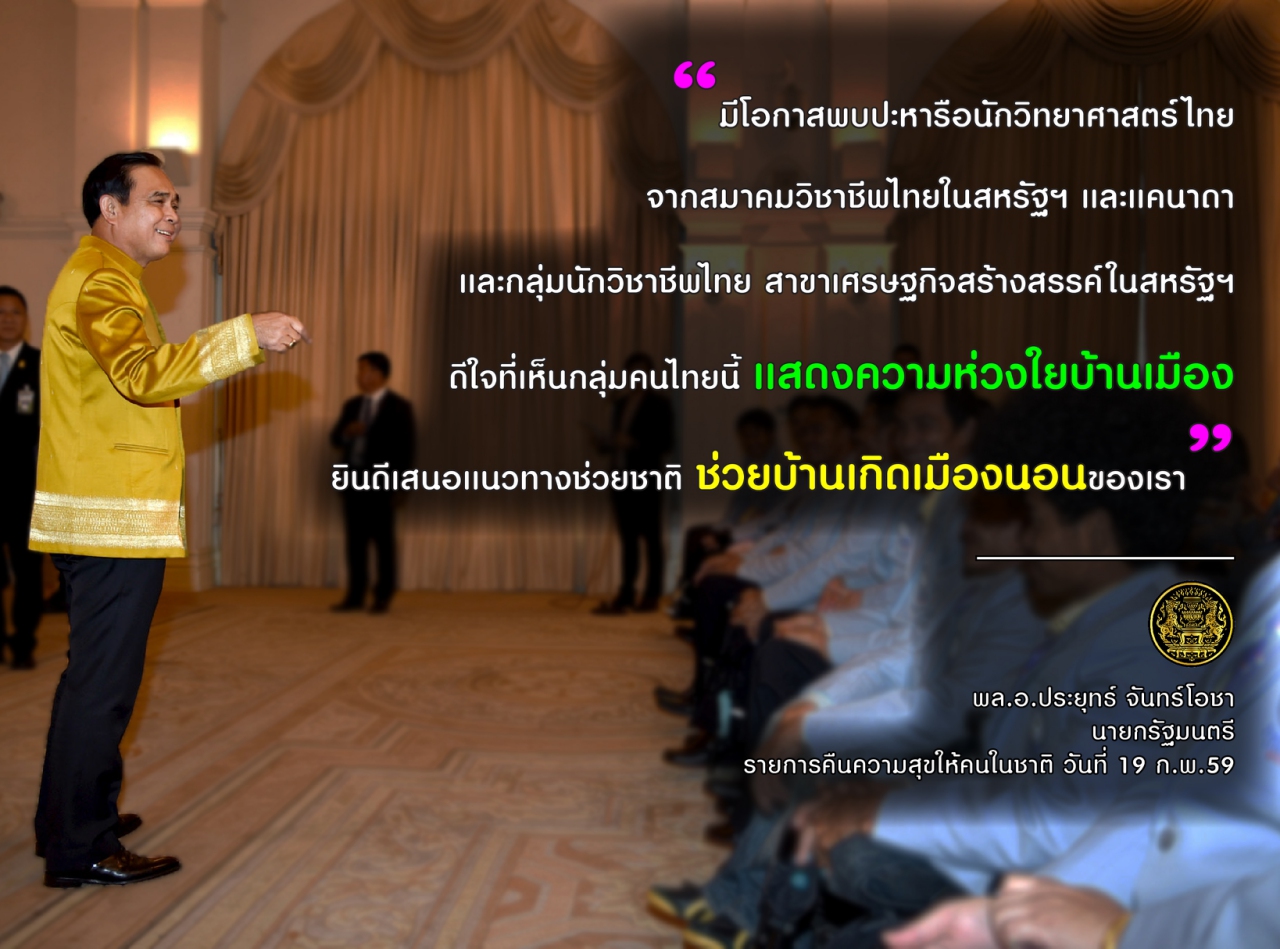 “ มีโอกาสพบปะหารือนักวิทยาศาสตร์ไทย จากสมาคมวิชาชีพไทยในสหรัฐฯ และแคนาดา และกลุ่มนักวิชาชีพไทย สาขาเศรษฐกิจสร้างสรรค์ในสหรัฐฯ ดีใจที่เห็นกลุ่มคนไทยนี้ แสดงความห่วงใยบ้านเมือง ยินดีเสนอแนวทางช่วยชาติ ช่วยบ้านเกิดเมืองนอนของเรา ”

พล.อ.ประยุทธ์ จันทร์โอชา
นายกรัฐมนตรี
รายการคืนความสุขให้คนในชาติ วันที่ 19 ก.พ.59