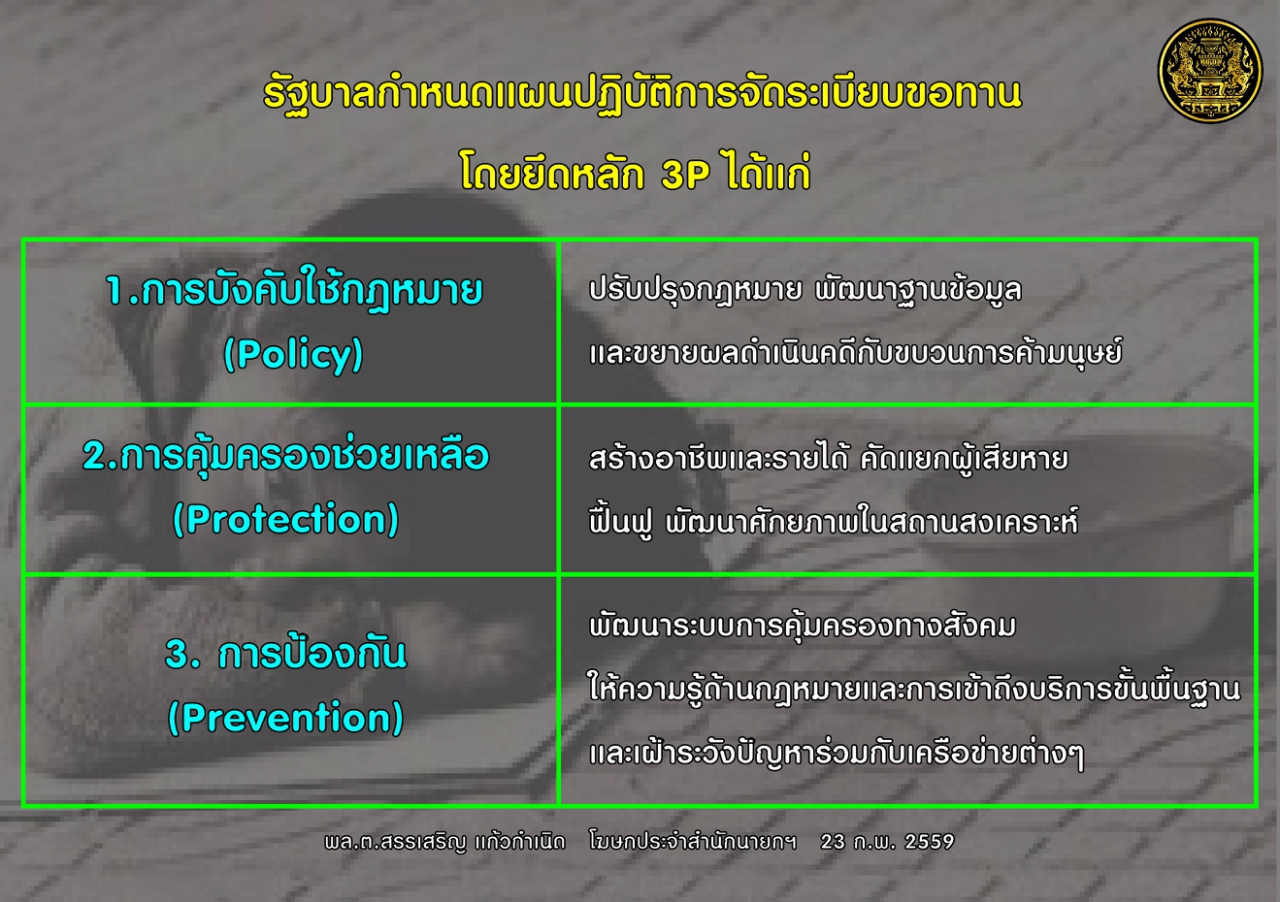 รัฐบาลกำหนดแผนปฏิบัติการจัดระเบียบขอทาน
โดยยึดหลัก 3P ได้แก่

| 1.การบังคับใช้กฎหมาย (Policy) | ปรับปรุงกฎหมาย พัฒนาฐานข้อมูล และขยายผลดำเนินคดีกับขบวนการค้ามนุษย์ |
|---|---|
| 2.การคุ้มครองช่วยเหลือ (Protection) | สร้างอาชีพและรายได้ คัดแยกผู้เสียหาย ฟื้นฟู พัฒนาศักยภาพในสถานสงเคราะห์ |
| 3. การป้องกัน (Prevention) | พัฒนาระบบการคุ้มครองทางสังคม ให้ความรู้ด้านกฎหมายและการเข้าถึงบริการขั้นพื้นฐาน และเฝ้าระวังปัญหาร่วมกับเครือข่ายต่างๆ |

พล.ต.สรรเสริญ แก้วกำเนิด โฆษกประจำสำนักนายกฯ 23 ก.พ. 2559