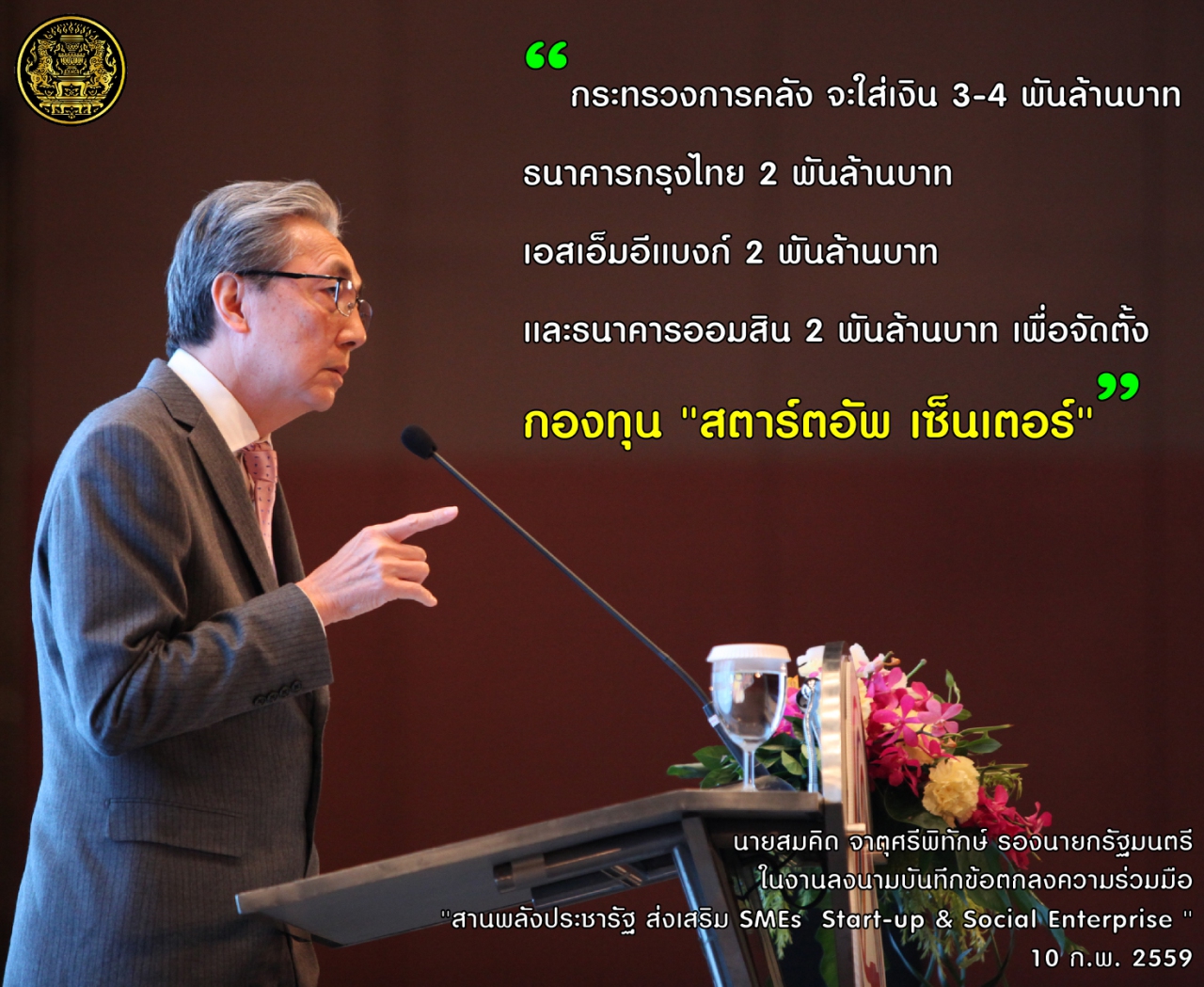 “ กระทรวงการคลัง จะใส่เงิน 3-4 พันล้านบาท

ธนาคารกรุงไทย 2 พันล้านบาท

เอสเอ็มอีแบงก์ 2 พันล้านบาท

และธนาคารออมสิน 2 พันล้านบาท เพื่อจัดตั้ง

กองทุน "สตาร์ตอัพ เซ็นเตอร์" ”

นายสมคิด จาตุศรีพิทักษ์ รองนายกรัฐมนตรี
ในงานลงนามบันทึกข้อตกลงความร่วมมือ
"สานพลังประชารัฐ ส่งเสริม SMEs Start-up & Social Enterprise "
10 ก.พ. 2559