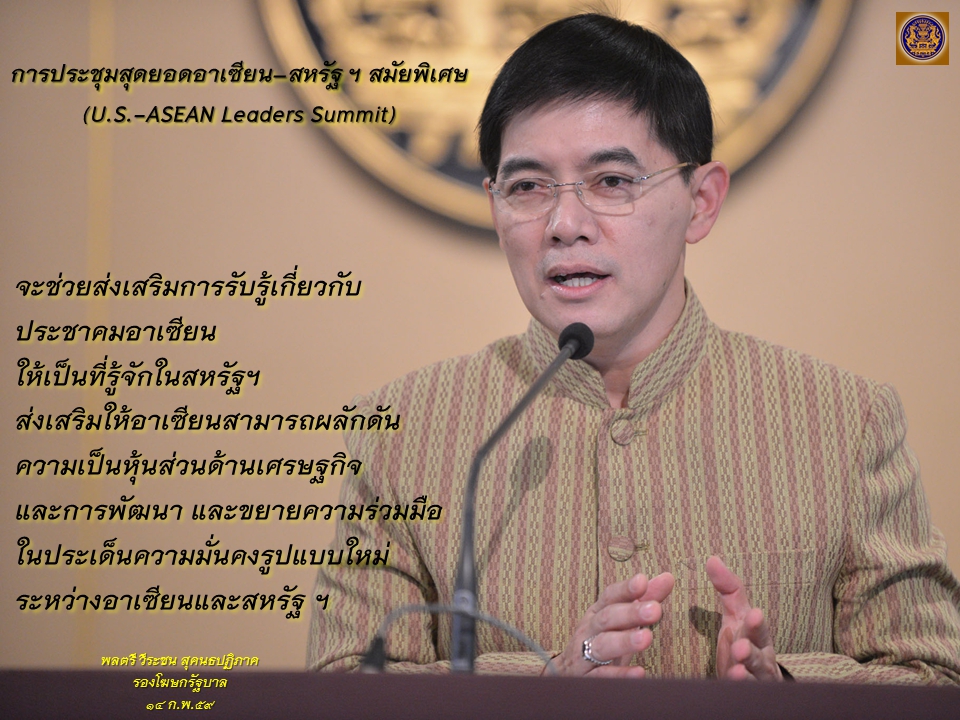 การประชุมสุดยอดอาเซียน–สหรัฐ ฯ สมัยพิเศษ
(U.S.–ASEAN Leaders Summit)

จะช่วยส่งเสริมการรับรู้เกี่ยวกับ
ประชาคมอาเซียน
ให้เป็นที่รู้จักในสหรัฐฯ
ส่งเสริมให้อาเซียนสามารถผลักดัน
ความเป็นหุ้นส่วนด้านเศรษฐกิจ
และการพัฒนา และขยายความร่วมมือ
ในประเด็นความมั่นคงรูปแบบใหม่
ระหว่างอาเซียนและสหรัฐ ฯ

พลตรี วีระชน สุคนธปฏิภาค
รองโฆษกรัฐบาล
๑๔ ก.พ.๕๙