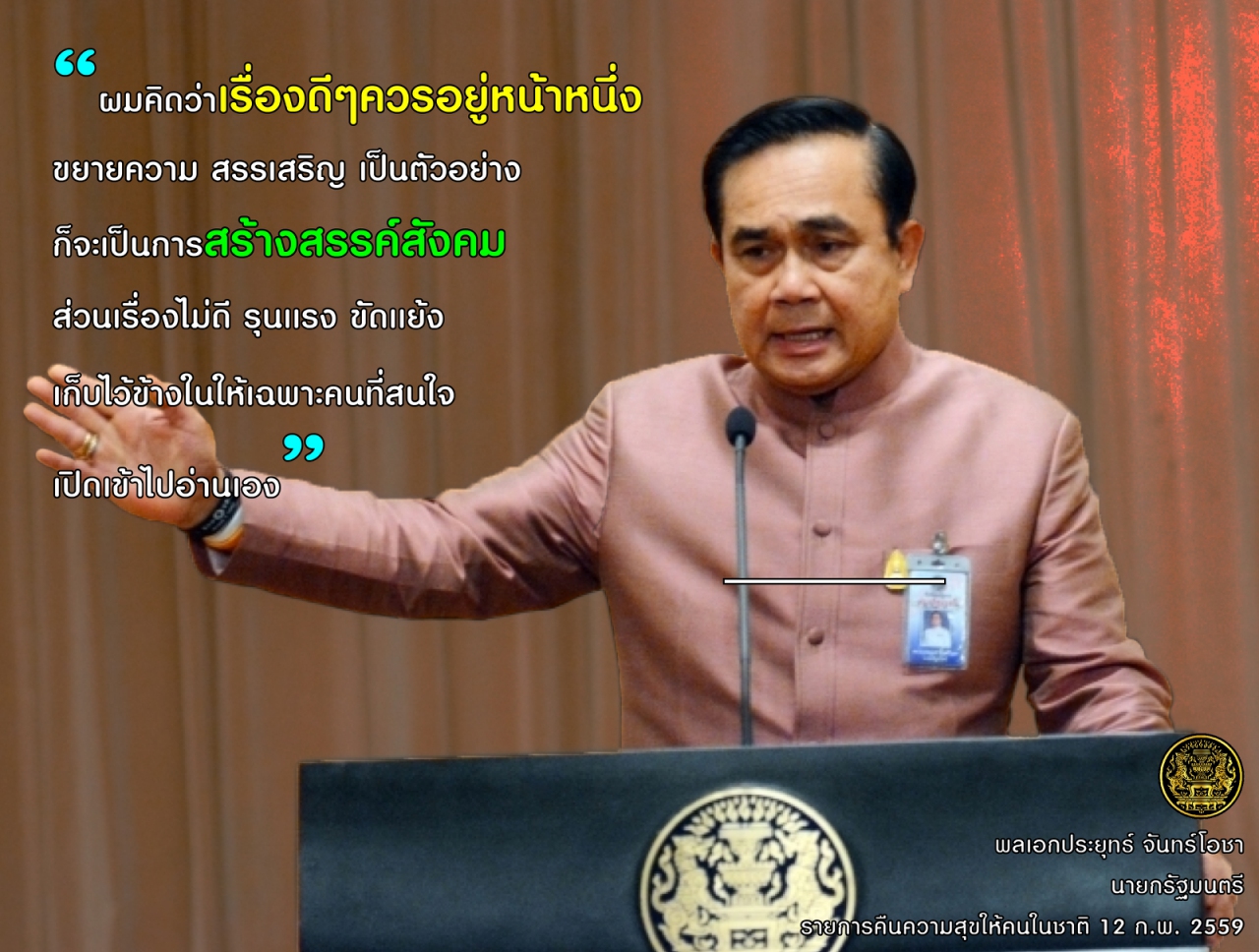 “ผมคิดว่าเรื่องดีๆควรอยู่หน้าหนึ่ง

ขยายความ สรรเสริญ เป็นตัวอย่าง

ก็จะเป็นการสร้างสรรค์สังคม

ส่วนเรื่องไม่ดี รุนแรง ขัดแย้ง

เก็บไว้ข้างในให้เฉพาะคนที่สนใจ

เปิดเข้าไปอ่านเอง”

พลเอกประยุทธ์ จันทร์โอชา

นายกรัฐมนตรี

รายการคืนความสุขให้คนในชาติ 12 ก.พ. 2559