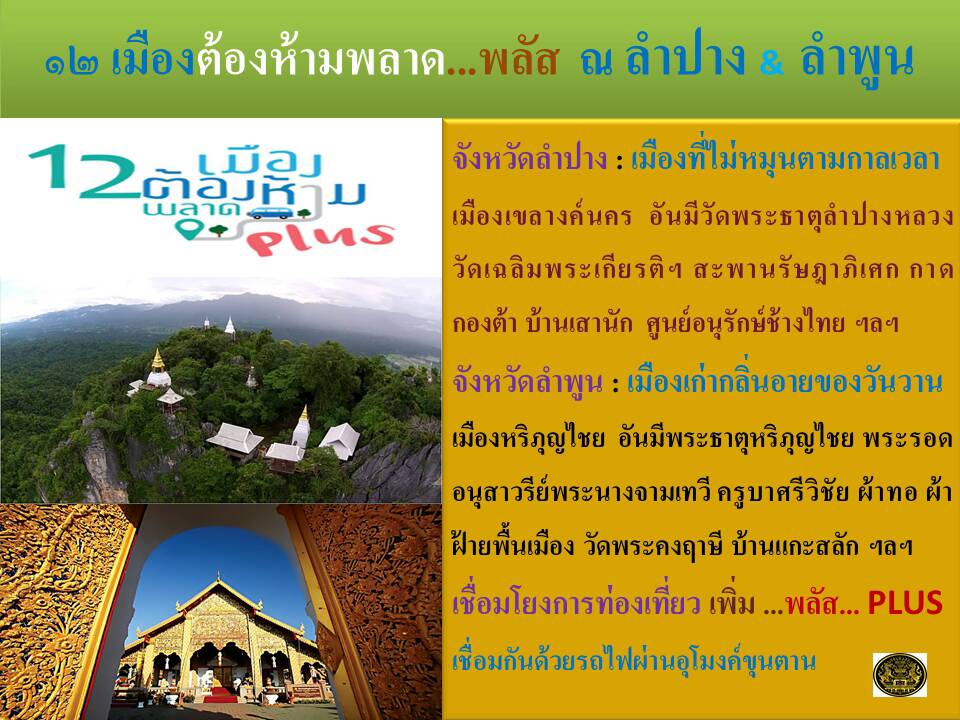 ๑๒ เมืองต้องห้ามพลาด...พลัส ณ ลำปาง & ลำพูน

12 เมืองต้องห้ามพลาด PLUS

จังหวัดลำปาง : เมืองที่ไม่หมุนตามกาลเวลา เมืองเขลางค์นคร อันมีวัดพระธาตุลำปางหลวง วัดเฉลิมพระเกียรติฯ สะพานรัษฎาภิเศก กาดกองต้า บ้านเสานัก ศูนย์อนุรักษ์ช้างไทย ฯลฯ

จังหวัดลำพูน : เมืองเก่ากลิ่นอายของวันวาน เมืองหริภุญไชย อันมีพระธาตุหริภุญไชย พระรอด อนุสาวรีย์พระนางจามเทวี ครูบาศรีวิชัย ผ้าทอ ผ้าฝ้ายพื้นเมือง วัดพระคงฤาษี บ้านแกะสลัก ฯลฯ

เชื่อมโยงการท่องเที่ยว เพิ่ม ...พลัส... PLUS

เชื่อมกันด้วยรถไฟผ่านอุโมงค์ขุนตาน