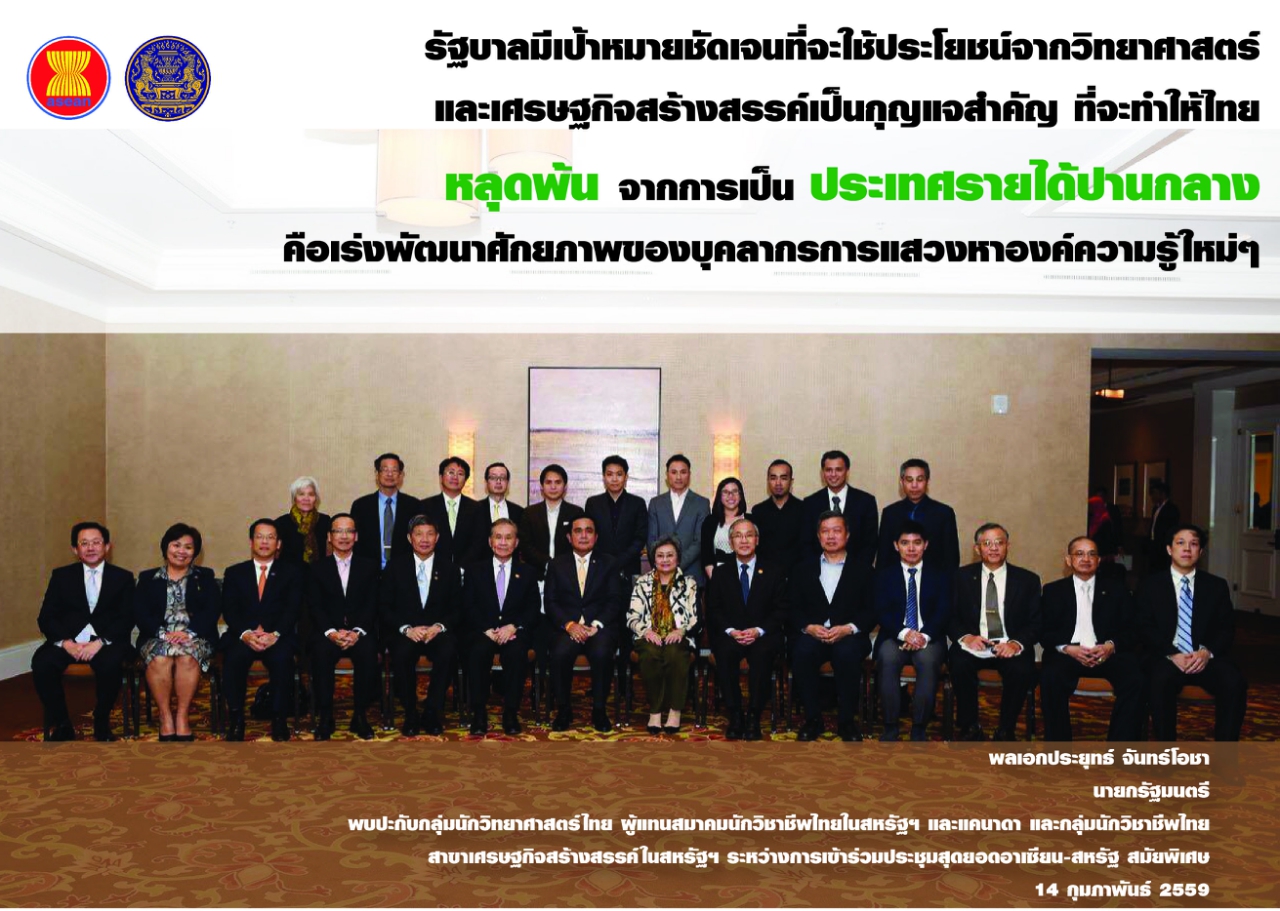 asean

รัฐบาลมีเป้าหมายชัดเจนที่จะใช้ประโยชน์จากวิทยาศาสตร์ และเศรษฐกิจสร้างสรรค์เป็นกุญแจสำคัญ ที่จะทำให้ไทย หลุดพ้น จากการเป็น ประเทศรายได้ปานกลาง คือเร่งพัฒนาศักยภาพของบุคลากรการแสวงหาองค์ความรู้ใหม่ๆ

พลเอกประยุทธ์ จันทร์โอชา
นายกรัฐมนตรี
พบปะกับกลุ่มนักวิทยาศาสตร์ไทย ผู้แทนสมาคมนักวิชาชีพไทยในสหรัฐฯ และแคนาดา และกลุ่มนักวิชาชีพไทย สาขาเศรษฐกิจสร้างสรรค์ในสหรัฐฯ ระหว่างการเข้าร่วมประชุมสุดยอดอาเซียน-สหรัฐ สมัยพิเศษ
14 กุมภาพันธ์ 2559