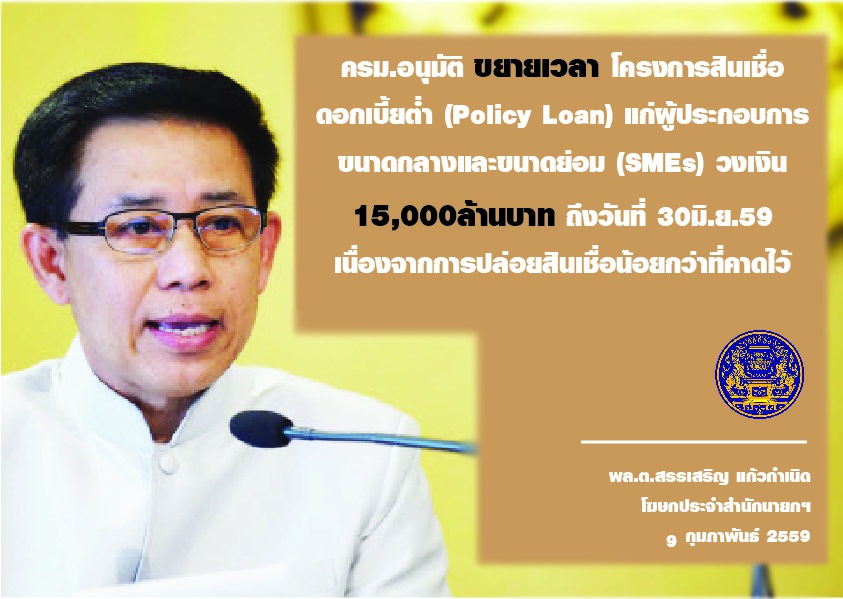 ครม.อนุมัติ ขยายเวลา โครงการสินเชื่อดอกเบี้ยต่ำ (Policy Loan) แก่ผู้ประกอบการขนาดกลางและขนาดย่อม (SMEs) วงเงิน 15,000ล้านบาท ถึงวันที่ 30มิ.ย.59 เนื่องจากการปล่อยสินเชื่อน้อยกว่าที่คาดไว้

พล.ต.สรรเสริญ แก้วกำเนิด
โฆษกประจำสำนักนายกฯ
9 กุมภาพันธ์ 2559