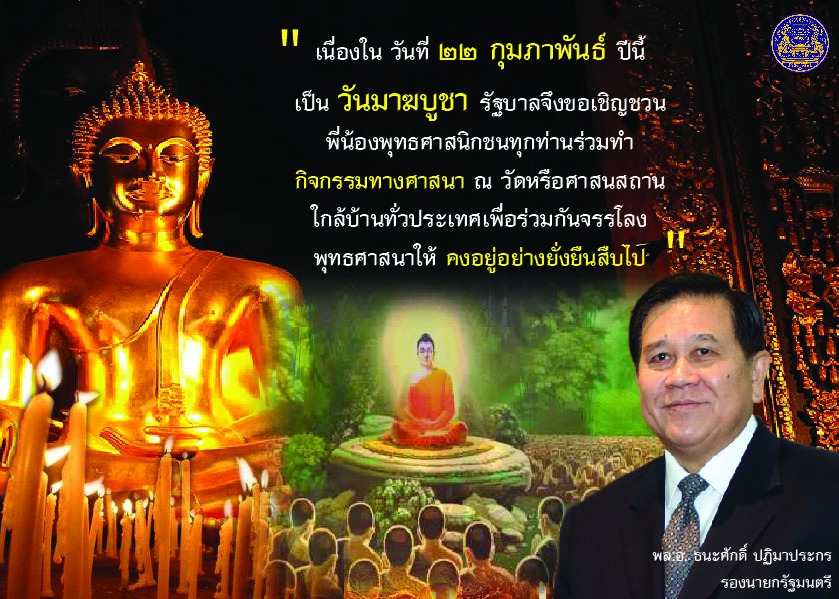 " เนื่องใน วันที่ ๒๒ กุมภาพันธ์ ปีนี้ เป็น วันมาฆบูชา รัฐบาลจึงขอเชิญชวน พี่น้องพุทธศาสนิกชนทุกท่านร่วมทำ กิจกรรมทางศาสนา ณ วัดหรือศาสนสถาน ใกล้บ้านทั่วประเทศเพื่อร่วมกันจรรโลง พุทธศาสนาให้ คงอยู่อย่างยั่งยืนสืบไป "

พล.อ. ธนะศักดิ์ ปฏิมาประกร
รองนายกรัฐมนตรี