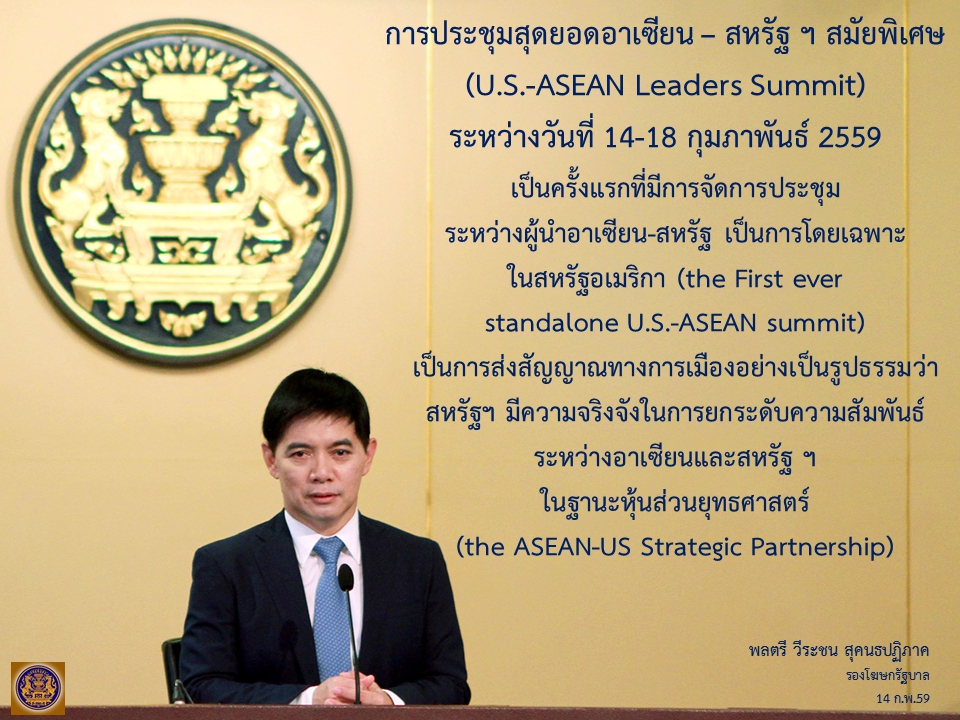 การประชุมสุดยอดอาเซียน – สหรัฐ ฯ สมัยพิเศษ
(U.S.-ASEAN Leaders Summit)
ระหว่างวันที่ 14-18 กุมภาพันธ์ 2559
เป็นครั้งแรกที่มีการจัดการประชุม
ระหว่างผู้นำอาเซียน-สหรัฐ เป็นการโดยเฉพาะ
ในสหรัฐอเมริกา (the First ever standalone U.S.-ASEAN summit)
เป็นการส่งสัญญาณทางการเมืองอย่างเป็นรูปธรรมว่า
สหรัฐฯ มีความจริงจังในการยกระดับความสัมพันธ์
ระหว่างอาเซียนและสหรัฐ ฯ
ในฐานะหุ้นส่วนยุทธศาสตร์
(the ASEAN-US Strategic Partnership)

พลตรี วีระชน สุคนธปฏิภาค
รองโฆษกรัฐบาล
14 ก.พ.59