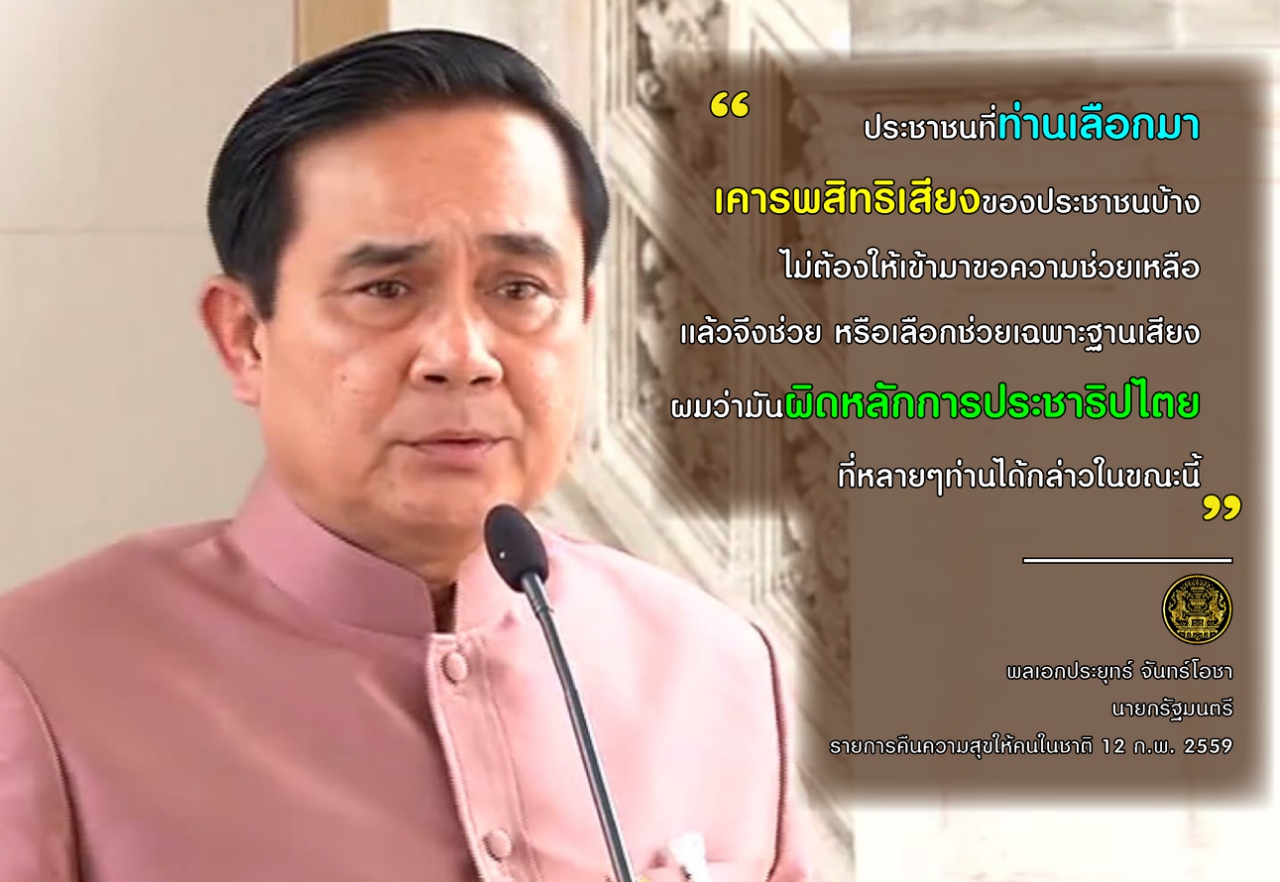 “ ประชาชนที่ท่านเลือกมา
เคารพสิทธิเสียงของประชาชนบ้าง
ไม่ต้องให้เข้ามาขอความช่วยเหลือ
แล้วจึงช่วย หรือเลือกช่วยเฉพาะฐานเสียง
ผมว่ามันผิดหลักการประชาธิปไตย
ที่หลายๆท่านได้กล่าวในขณะนี้ ”

พลเอกประยุทธ์ จันทร์โอชา
นายกรัฐมนตรี
รายการคืนความสุขให้คนในชาติ 12 ก.พ. 2559