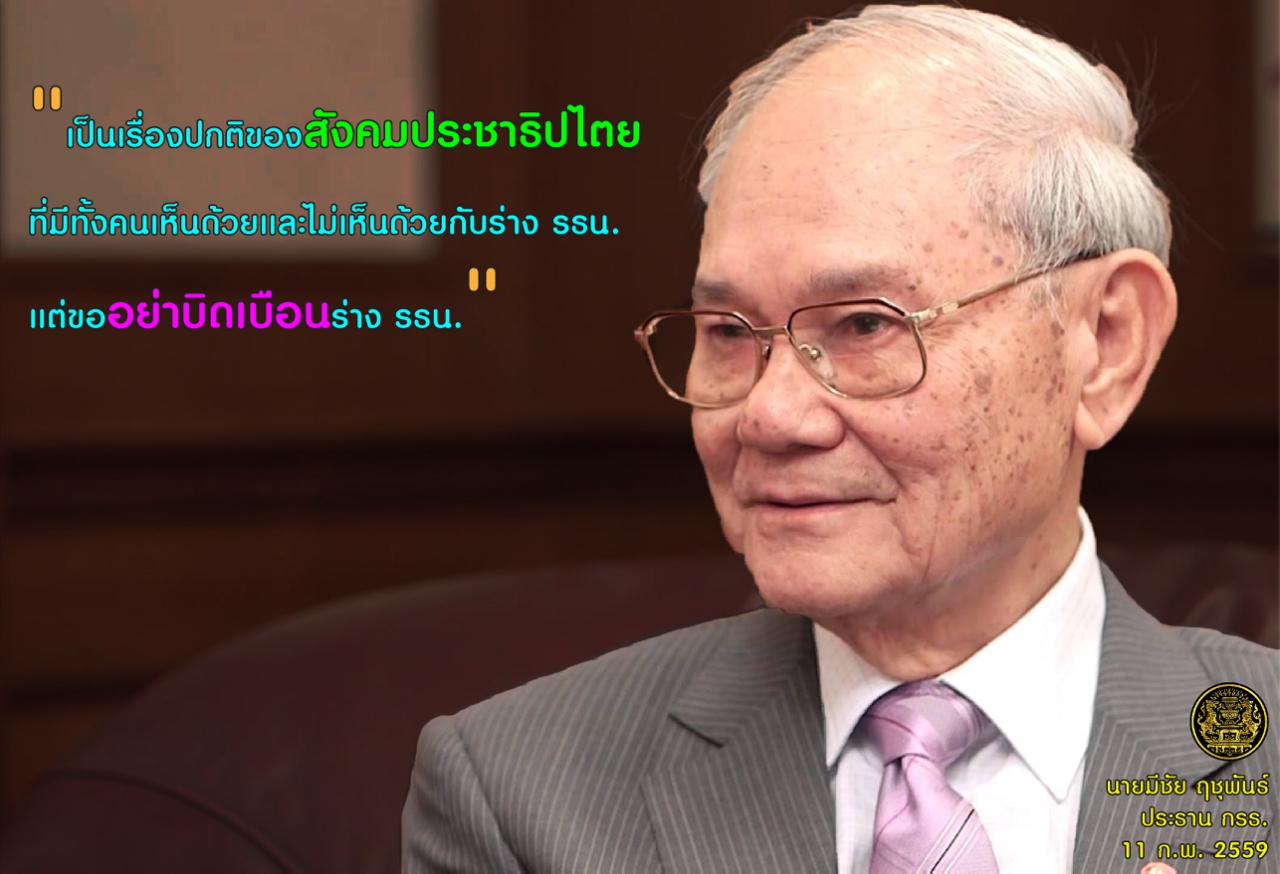 "เป็นเรื่องปกติของสังคมประชาธิปไตย

ที่มีทั้งคนเห็นด้วยและไม่เห็นด้วยกับร่าง รธน.

แต่ขออย่าบิดเบือนร่าง รธน."

นายมีชัย ฤชุพันธ์
ประธาน กรธ.
11 ก.พ. 2559