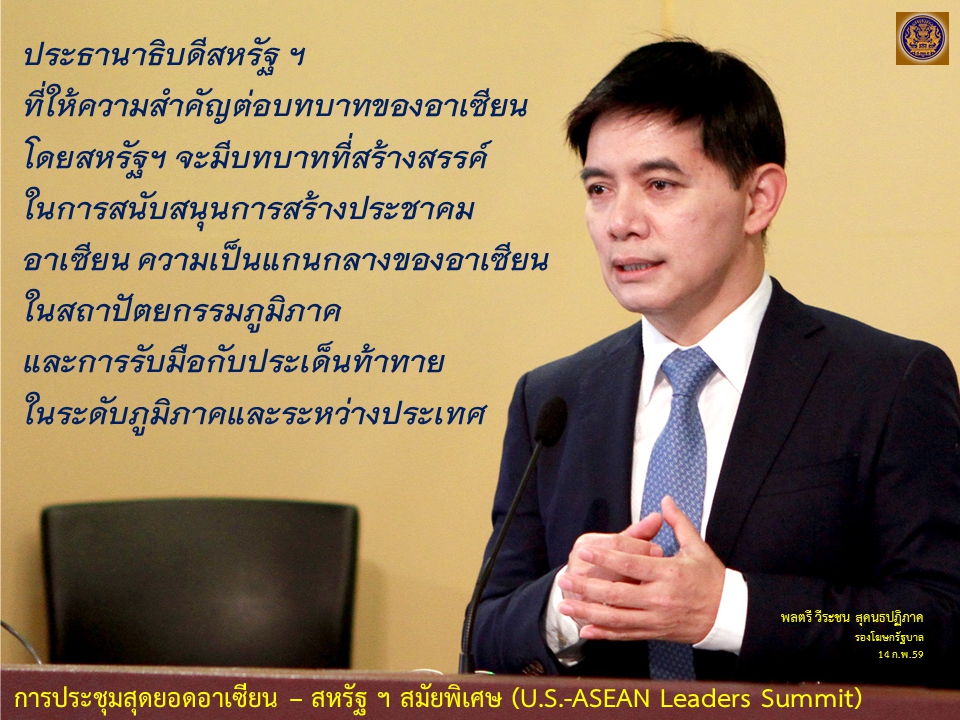 ประธานาธิบดีสหรัฐ ฯ ที่ให้ความสำคัญต่อบทบาทของอาเซียน โดยสหรัฐฯ จะมีบทบาทที่สร้างสรรค์ ในการสนับสนุนการสร้างประชาคม อาเซียน ความเป็นแกนกลางของอาเซียน ในสถาปัตยกรรมภูมิภาค และการรับมือกับประเด็นท้าทาย ในระดับภูมิภาคและระหว่างประเทศ

พลตรี วีรชน สุคนธปฏิภาค
รองโฆษกรัฐบาล
14 ก.พ.59

การประชุมสุดยอดอาเซียน – สหรัฐ ฯ สมัยพิเศษ (U.S.-ASEAN Leaders Summit)