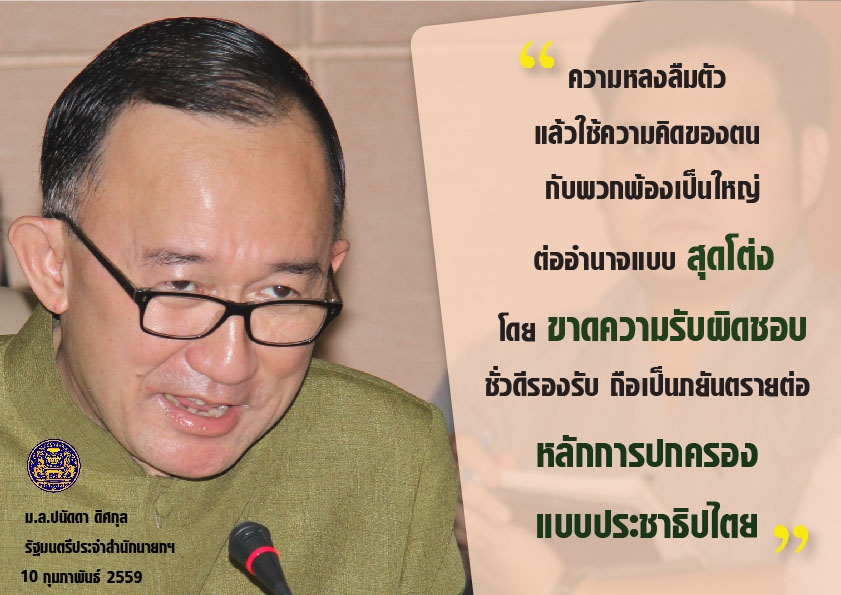 “ ความหลงลืมตัว แล้วใช้ความคิดของตน กับพวกพ้องเป็นใหญ่ ต่ออำนาจแบบ สุดโต่ง โดย ขาดความรับผิดชอบ ชั่วดีรองรับ ถือเป็นภยันตรายต่อ หลักการปกครอง แบบประชาธิปไตย ”

ม.ล.ปนัดดา ดิศกุล
รัฐมนตรีประจำสำนักนายกฯ
10 กุมภาพันธ์ 2559