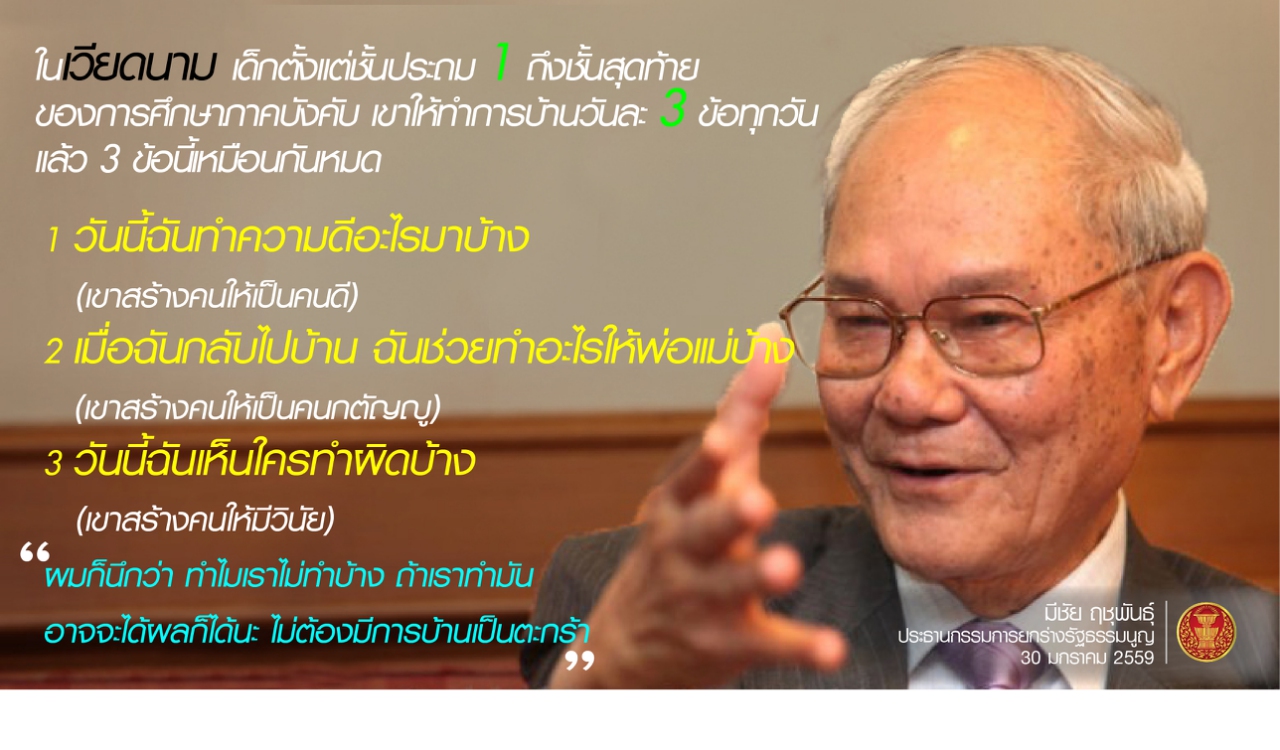 ในเวียดนาม เด็กตั้งแต่ชั้นประถม 1 ถึงชั้นสุดท้ายของการศึกษาภาคบังคับ เขาให้ทำการบ้านวันละ 3 ข้อทุกวัน แล้ว 3 ข้อนี้เหมือนกันหมด

1 วันนี้ฉันทำความดีอะไรมาบ้าง
(เขาสร้างคนให้เป็นคนดี)
2 เมื่อฉันกลับไปบ้าน ฉันช่วยทำอะไรให้พ่อแม่บ้าง
(เขาสร้างคนให้เป็นคนกตัญญู)
3 วันนี้ฉันเห็นใครทำผิดบ้าง
(เขาสร้างคนให้มีวินัย)

“ผมก็นึกว่า ทำไมเราไม่ทำบ้าง ถ้าเราทำมัน อาจจะได้ผลก็ได้นะ ไม่ต้องมีการบ้านเป็นตะกร้า”

มีชัย ฤชุพันธุ์
ประธานกรรมการยกร่างรัฐธรรมนูญ
30 มกราคม 2559