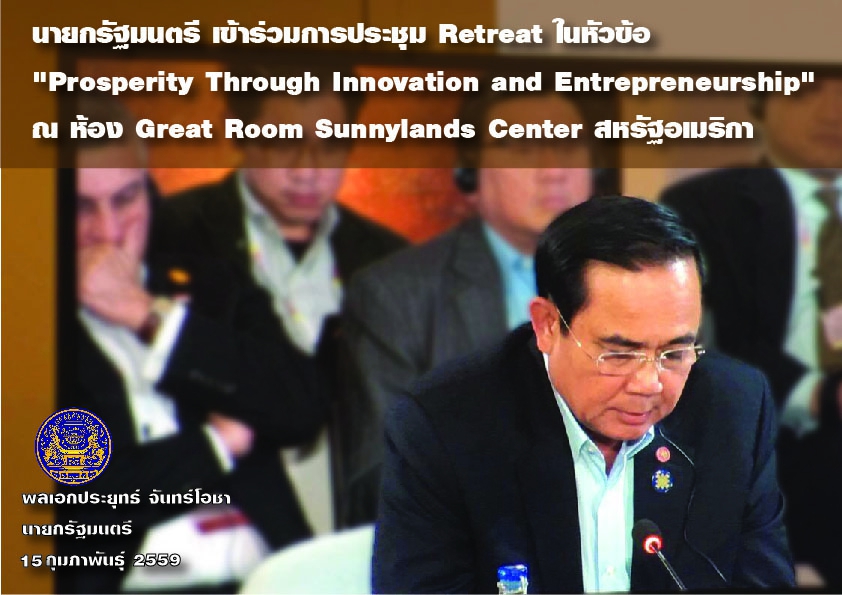 นายกรัฐมนตรี เข้าร่วมการประชุม Retreat ในหัวข้อ "Prosperity Through Innovation and Entrepreneurship" ณ ห้อง Great Room Sunnylands Center สหรัฐอเมริกา

พลเอกประยุทธ์ จันทร์โอชา
นายกรัฐมนตรี
15 กุมภาพันธ์ 2559