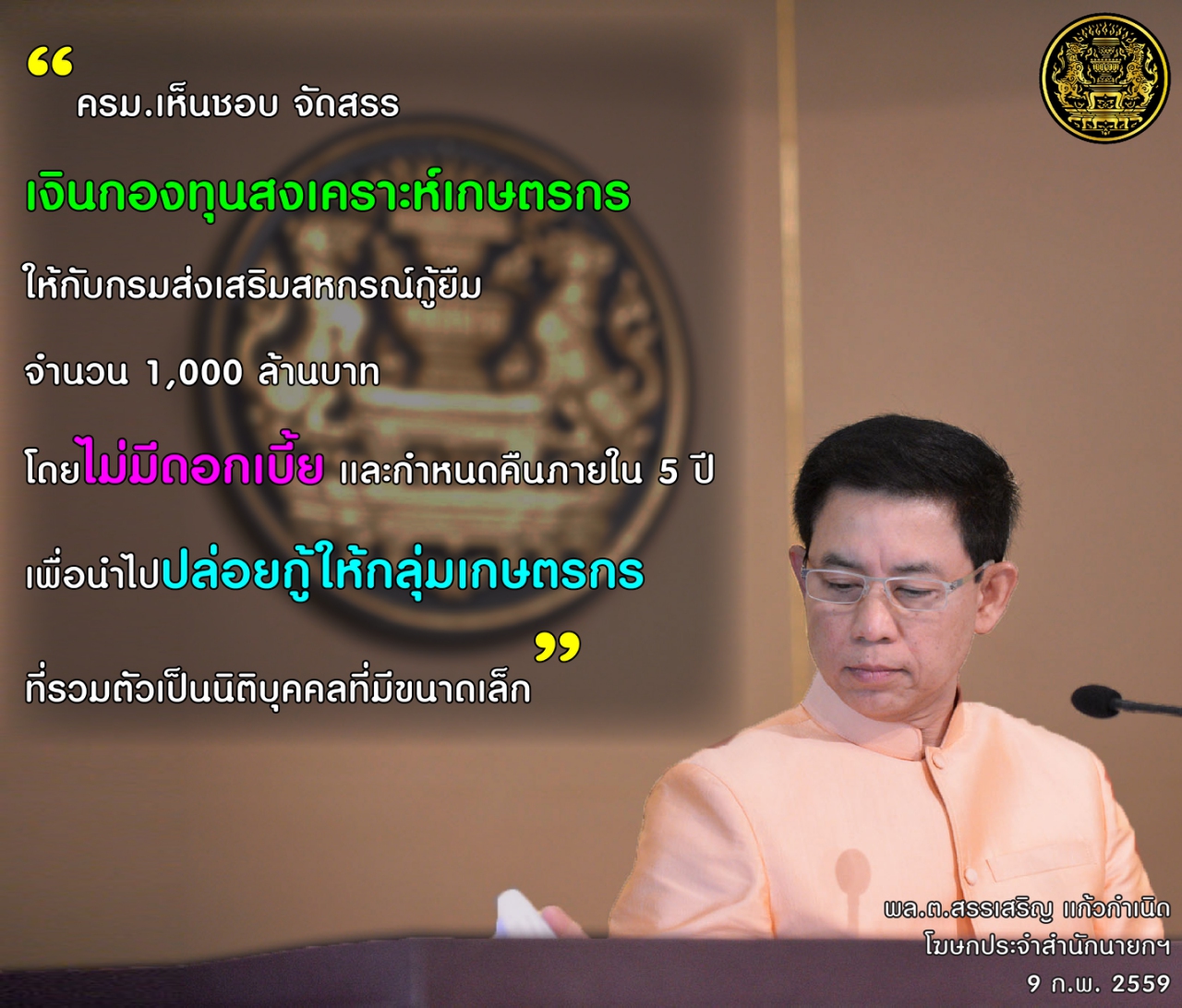 “ ครม.เห็นชอบ จัดสรร

เงินกองทุนสงเคราะห์เกษตรกร

ให้กับกรมส่งเสริมสหกรณ์กู้ยืม

จำนวน 1,000 ล้านบาท

โดยไม่มีดอกเบี้ย และกำหนดคืนภายใน 5 ปี

เพื่อนำไปปล่อยกู้ให้กลุ่มเกษตรกร

ที่รวมตัวเป็นนิติบุคคลที่มีขนาดเล็ก ”

พล.ต.สรรเสริญ แก้วกำเนิด
โฆษกประจำสำนักนายกฯ
9 ก.พ. 2559