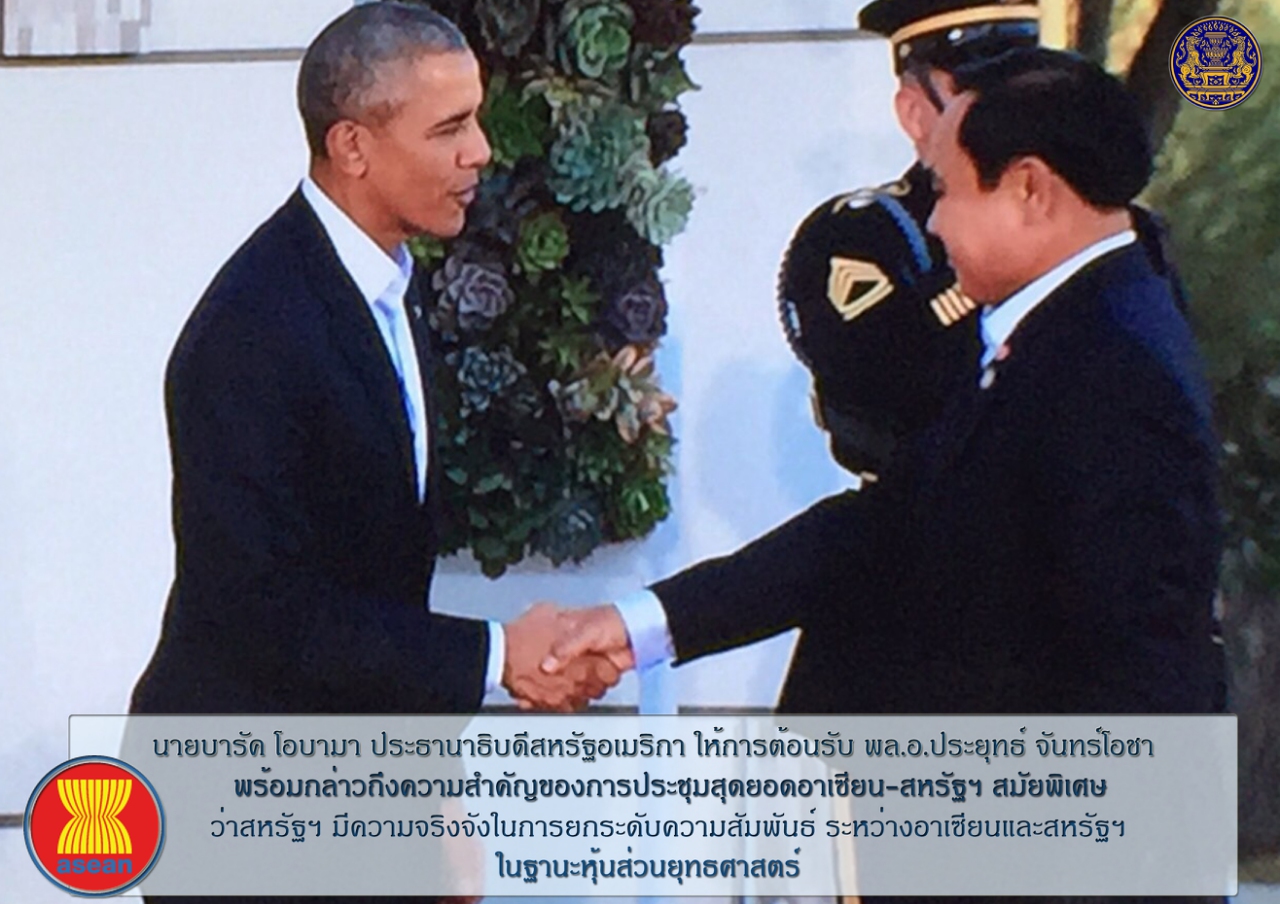 นายบารัค โอบามา ประธานาธิบดีสหรัฐอเมริกา ให้การต้อนรับ พล.อ.ประยุทธ์ จันทร์โอชา
พร้อมกล่าวถึงความสำคัญของการประชุมสุดยอดอาเซียน-สหรัฐฯ สมัยพิเศษ
ว่าสหรัฐฯ มีความจริงจังในการยกระดับความสัมพันธ์ ระหว่างอาเซียนและสหรัฐฯ
ในฐานะหุ้นส่วนยุทธศาสตร์

asean