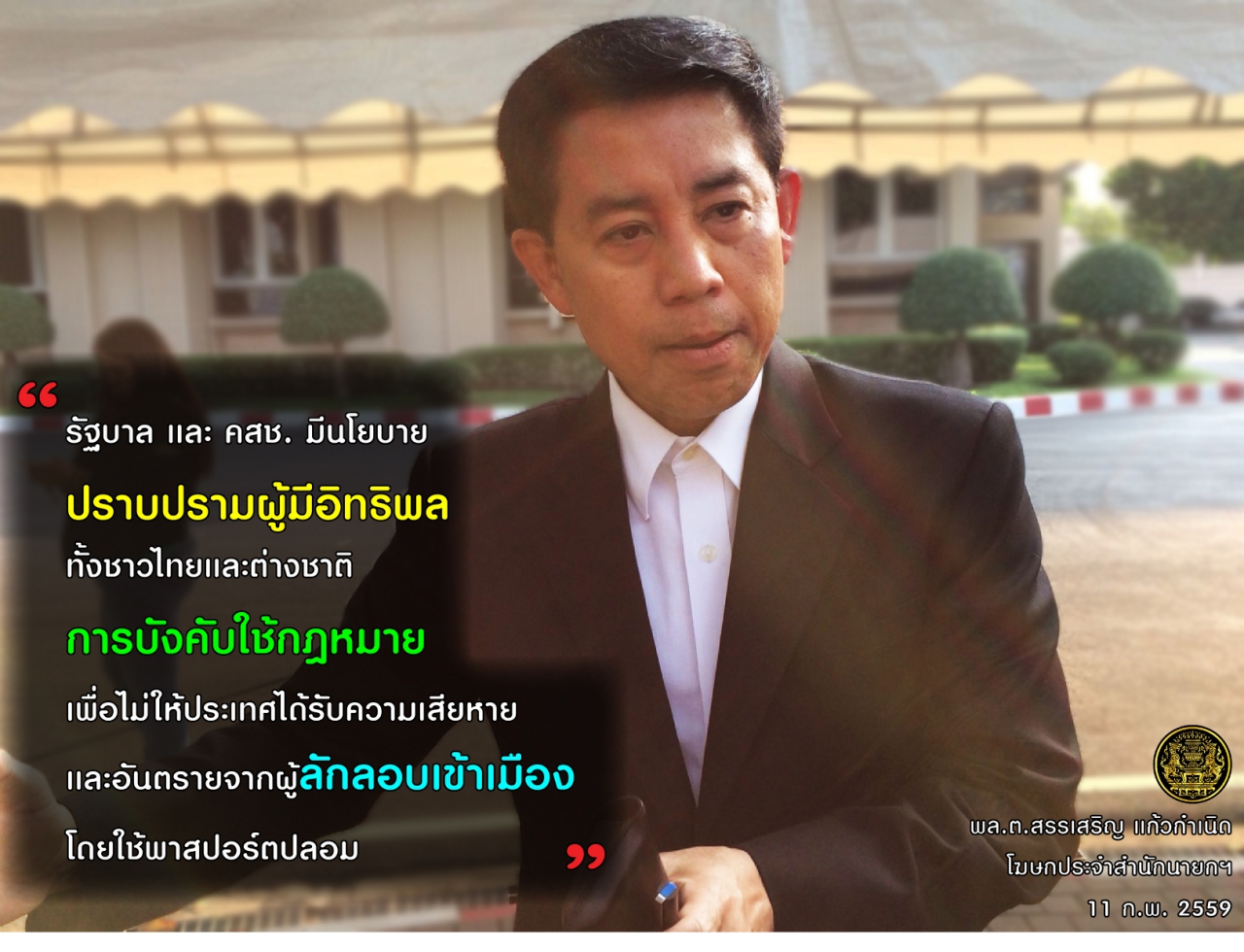 “
รัฐบาล และ คสช. มีนโยบาย

ปราบปรามผู้มีอิทธิพล

ทั้งชาวไทยและต่างชาติ

การบังคับใช้กฎหมาย

เพื่อไม่ให้ประเทศได้รับความเสียหาย

และอันตรายจากผู้ลักลอบเข้าเมือง

โดยใช้พาสปอร์ตปลอม
”

พล.ต.สรรเสริญ แก้วกำเนิด
โฆษกประจำสำนักนายกฯ
11 ก.พ. 2559