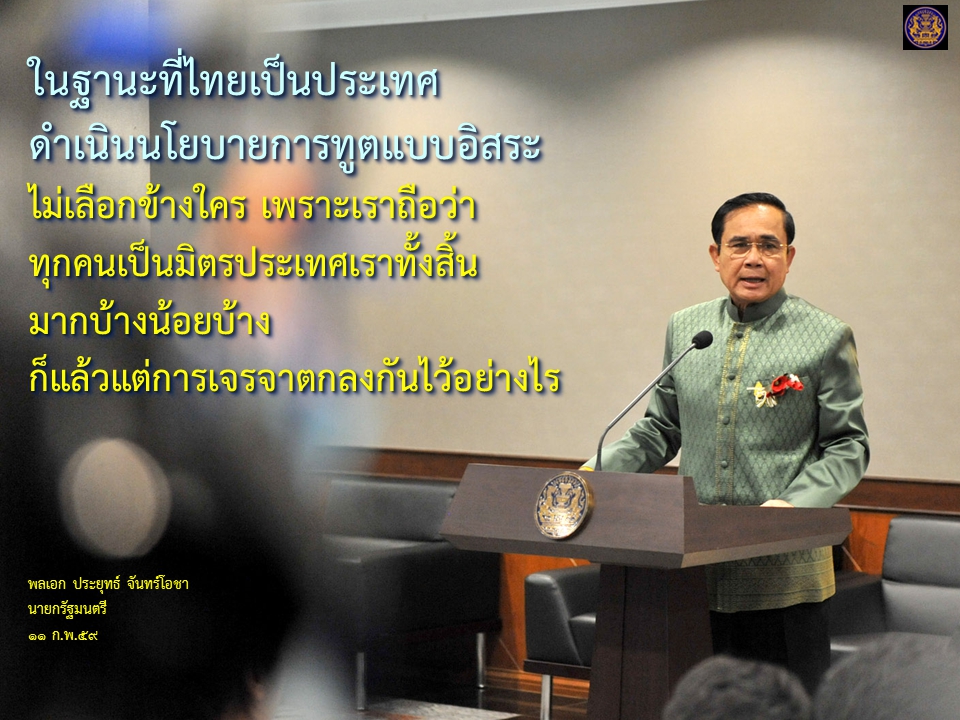 ในฐานะที่ไทยเป็นประเทศ
ดำเนินนโยบายการทูตแบบอิสระ
ไม่เลือกข้างใคร เพราะเราถือว่า
ทุกคนเป็นมิตรประเทศเราทั้งสิ้น
มากบ้างน้อยบ้าง
ก็แล้วแต่การเจรจาตกลงกันไว้อย่างไร

พลเอก ประยุทธ์ จันทร์โอชา
นายกรัฐมนตรี
๑๑ ก.พ.๕๙