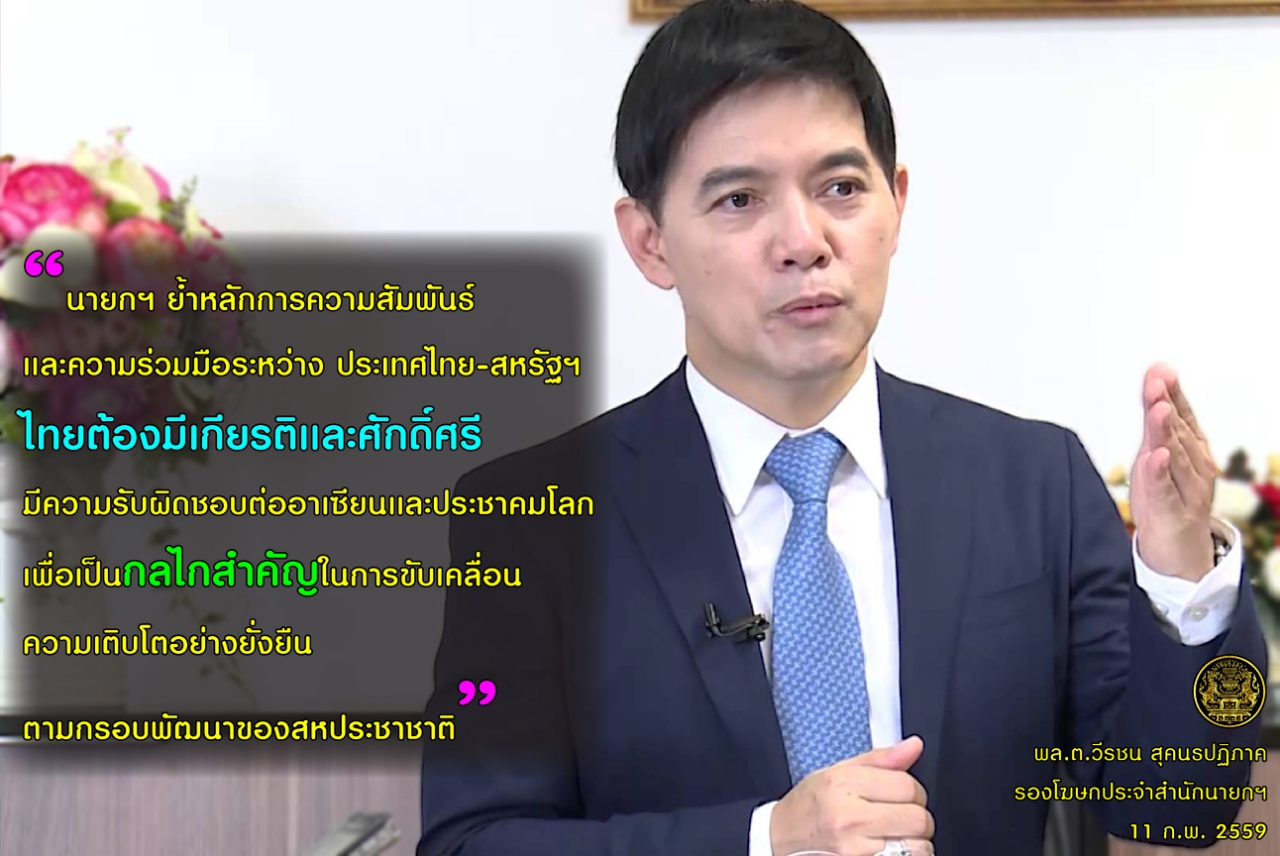 “ นายกฯ ย้ำหลักการความสัมพันธ์ และความร่วมมือระหว่าง ประเทศไทย-สหรัฐฯ ไทยต้องมีเกียรติและศักดิ์ศรี มีความรับผิดชอบต่ออาเซียนและประชาคมโลก เพื่อเป็นกลไกสำคัญในการขับเคลื่อน ความเติบโตอย่างยั่งยืน ตามกรอบพัฒนาของสหประชาชาติ ”

พล.ต.วีรชน สุคนธปฏิภาค
รองโฆษกประจำสำนักนายกฯ
11 ก.พ. 2559