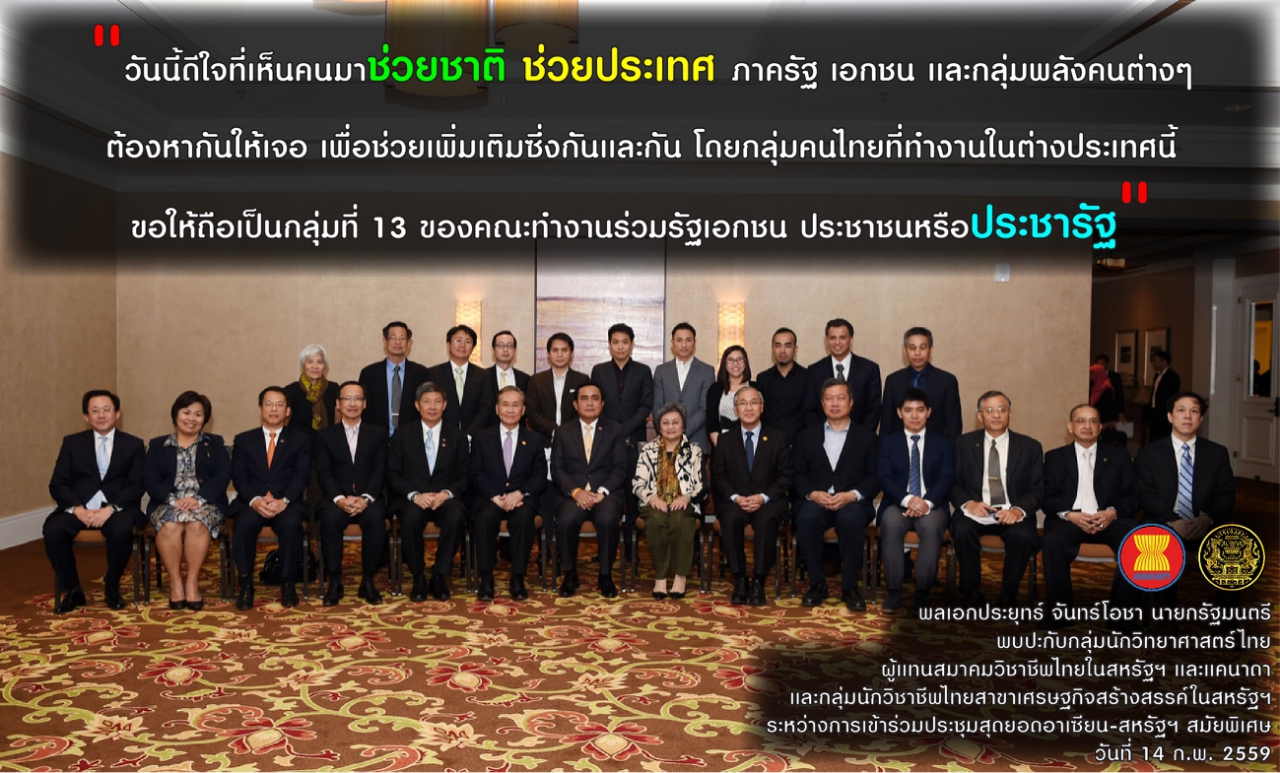 " วันนี้ดีใจที่เห็นคนมาช่วยชาติ ช่วยประเทศ ภาครัฐ เอกชน และกลุ่มพลังคนต่างๆ ต้องหากันให้เจอ เพื่อช่วยเพิ่มเติมซึ่งกันและกัน โดยกลุ่มคนไทยที่ทำงานในต่างประเทศนี้ ขอให้ถือเป็นกลุ่มที่ 13 ของคณะทำงานร่วมรัฐเอกชน ประชาชนหรือประชารัฐ "

พลเอกประยุทธ์ จันทร์โอชา นายกรัฐมนตรี พบปะกับกลุ่มนักวิทยาศาสตร์ไทย ผู้แทนสมาคมวิชาชีพไทยในสหรัฐฯ และแคนาดา และกลุ่มนักวิชาชีพไทยสาขาเศรษฐกิจสร้างสรรค์ในสหรัฐฯ ระหว่างการเข้าร่วมประชุมสุดยอดอาเซียน-สหรัฐฯ สมัยพิเศษ วันที่ 14 ก.พ. 2559