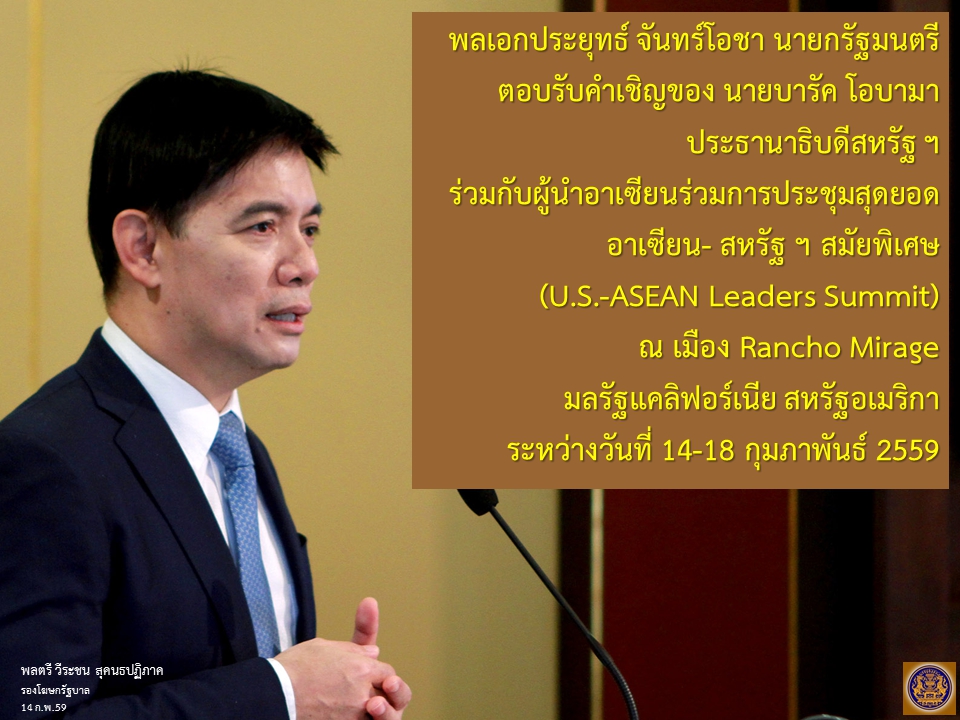 พลเอกประยุทธ์ จันทร์โอชา นายกรัฐมนตรี ตอบรับคำเชิญของ นายบารัค โอบามา ประธานาธิบดีสหรัฐ ฯ ร่วมกับผู้นำอาเซียนร่วมการประชุมสุดยอด อาเซียน- สหรัฐ ฯ สมัยพิเศษ (U.S.-ASEAN Leaders Summit) ณ เมือง Rancho Mirage มลรัฐแคลิฟอร์เนีย สหรัฐอเมริกา ระหว่างวันที่ 14-18 กุมภาพันธ์ 2559

พลตรี วีระชน สุคนธปฏิภาค
รองโฆษกรัฐบาล
14 ก.พ.59