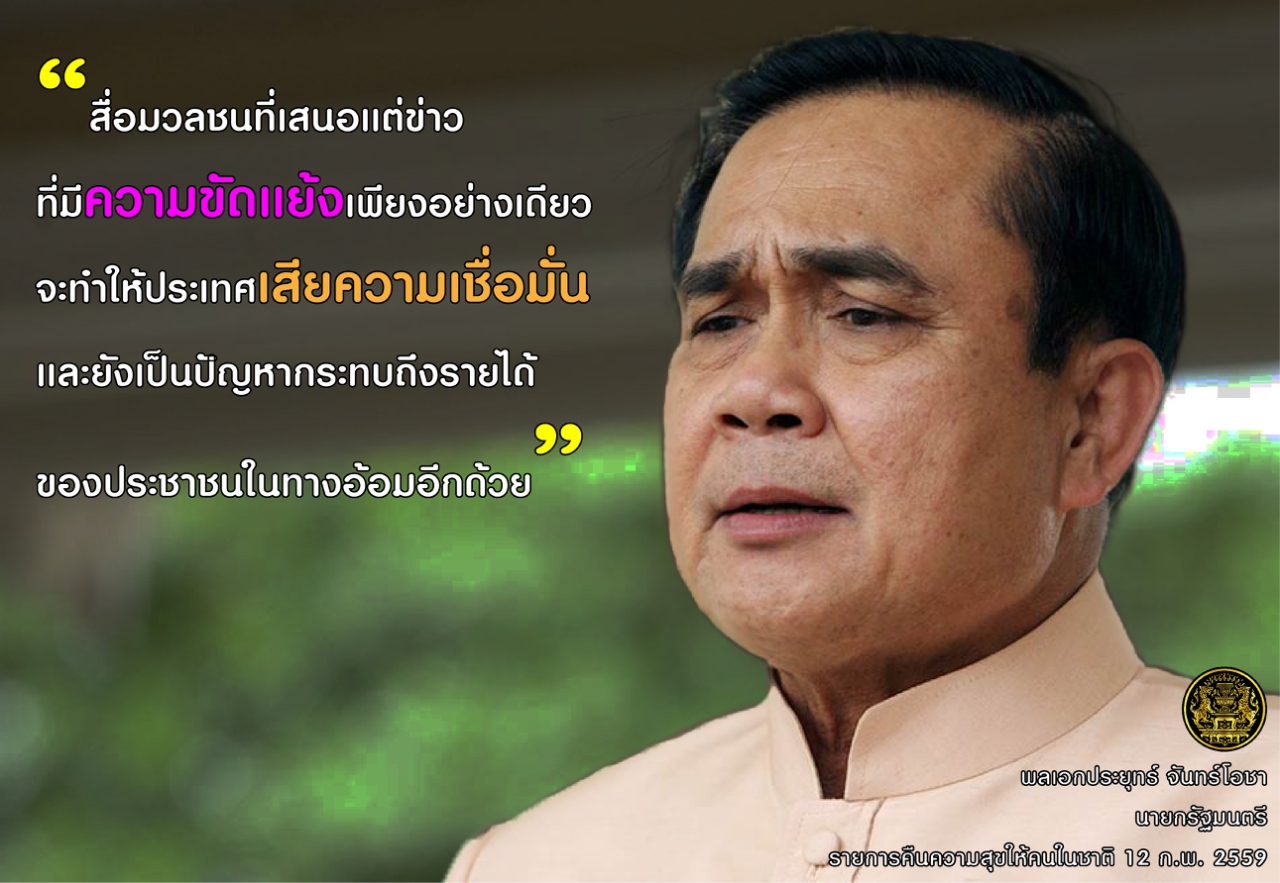 “ สื่อมวลชนที่เสนอแต่ข่าว ที่มีความขัดแย้งเพียงอย่างเดียว จะทำให้ประเทศเสียความเชื่อมั่น และยังเป็นปัญหากระทบถึงรายได้ ของประชาชนในทางอ้อมอีกด้วย ”

พลเอกประยุทธ์ จันทร์โอชา
นายกรัฐมนตรี
รายการคืนความสุขให้คนในชาติ 12 ก.พ. 2559