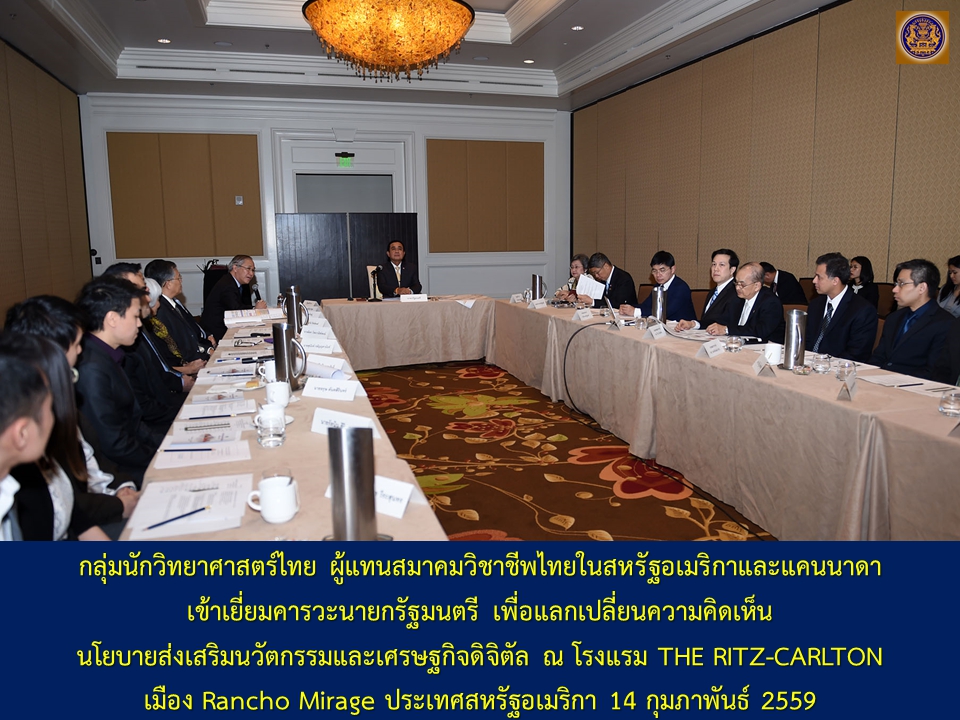 กลุ่มนักวิทยาศาสตร์ไทย ผู้แทนสมาคมวิชาชีพไทยในสหรัฐอเมริกาและแคนนาดา เข้าเยี่ยมคารวะนายกรัฐมนตรี เพื่อแลกเปลี่ยนความคิดเห็น นโยบายส่งเสริมนวัตกรรมและเศรษฐกิจดิจิตัล ณ โรงแรม THE RITZ-CARLTON เมือง Rancho Mirage ประเทศสหรัฐอเมริกา 14 กุมภาพันธ์ 2559