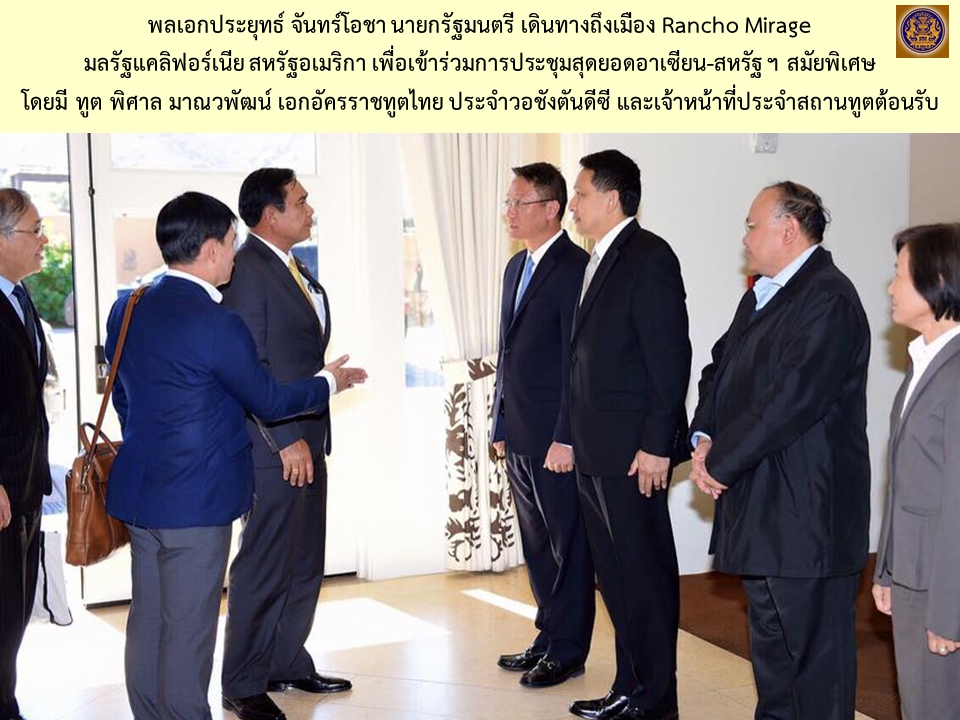 พลเอกประยุทธ์ จันทร์โอชา นายกรัฐมนตรี เดินทางถึงเมือง Rancho Mirage มลรัฐแคลิฟอร์เนีย สหรัฐอเมริกา เพื่อเข้าร่วมการประชุมสุดยอดอาเซียน-สหรัฐ ฯ สมัยพิเศษ โดยมี ทูต พิศาล มาณวพัฒน์ เอกอัครราชทูตไทย ประจำวอชิงตันดีซี และเจ้าหน้าที่ประจำสถานทูตต้อนรับ