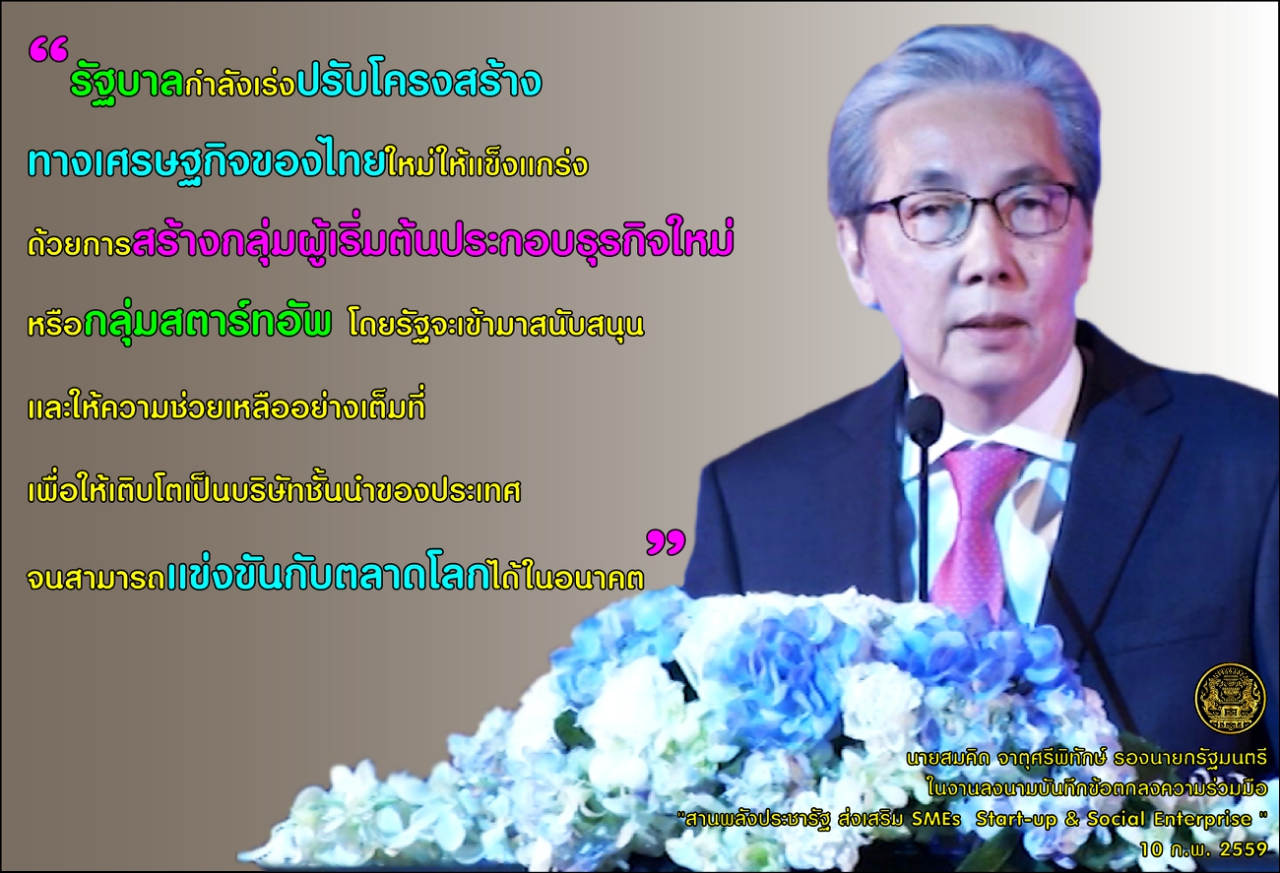 “ รัฐบาลกำลังเร่งปรับโครงสร้าง
ทางเศรษฐกิจของไทยใหม่ให้แข็งแกร่ง
ด้วยการสร้างกลุ่มผู้เริ่มต้นประกอบธุรกิจใหม่
หรือกลุ่มสตาร์ทอัพ โดยรัฐจะเข้ามาสนับสนุน
และให้ความช่วยเหลืออย่างเต็มที่
เพื่อให้เติบโตเป็นบริษัทชั้นนำของประเทศ
จนสามารถแข่งขันกับตลาดโลกได้ในอนาคต ”

นายสมคิด จาตุศรีพิทักษ์ รองนายกรัฐมนตรี
ในงานลงนามบันทึกข้อตกลงความร่วมมือ
"สานพลังประชารัฐ ส่งเสริม SMEs Start-up & Social Enterprise "
10 ก.พ. 2559