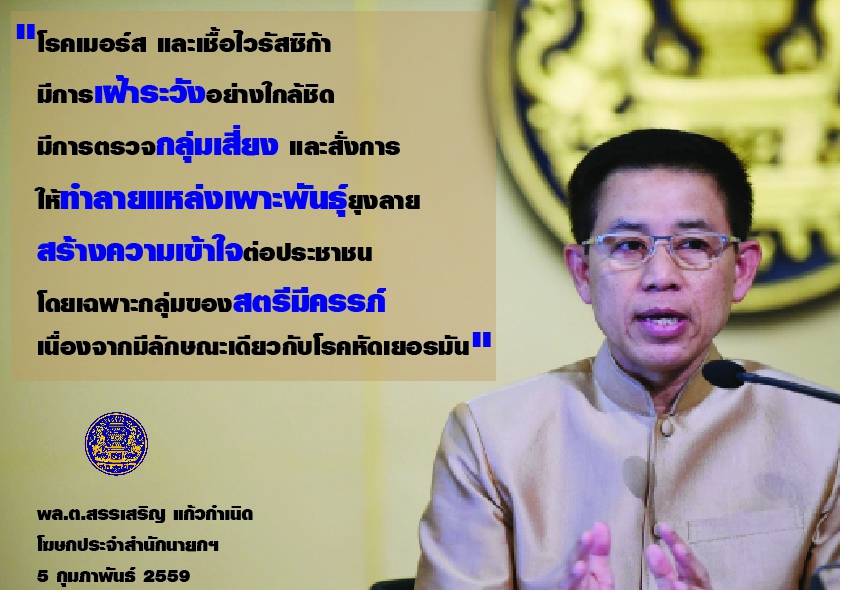 "โรคเมอร์ส และเชื้อไวรัสซิก้า มีการเฝ้าระวังอย่างใกล้ชิด มีการตรวจกลุ่มเสี่ยง และสั่งการ ให้ทำลายแหล่งเพาะพันธุ์ยุงลาย สร้างความเข้าใจต่อประชาชน โดยเฉพาะกลุ่มของสตรีมีครรภ์ เนื่องจากมีลักษณะเดียวกับโรคหัดเยอรมัน"

พล.ต.สรรเสริญ แก้วกำเนิด
โฆษกประจำสำนักนายกฯ
5 กุมภาพันธ์ 2559