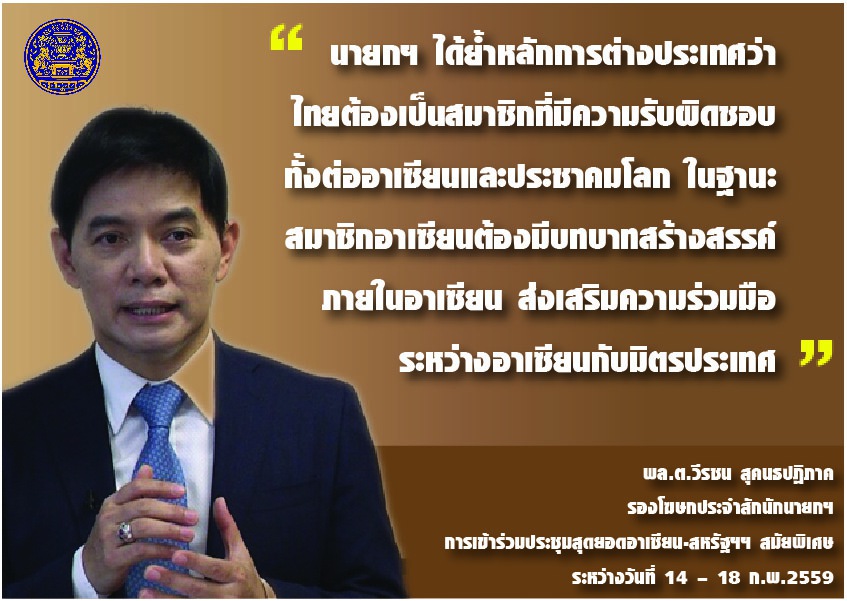 “ นายกฯ ได้ย้ำหลักการต่างประเทศว่า ไทยต้องเป็นสมาชิกที่มีความรับผิดชอบ ทั้งต่ออาเซียนและประชาคมโลก ในฐานะ สมาชิกอาเซียนต้องมีบทบาทสร้างสรรค์ ภายในอาเซียน ส่งเสริมความร่วมมือ ระหว่างอาเซียนกับมิตรประเทศ ”

พล.ต.วีรชน สุคนธปฏิภาค
รองโฆษกประจำสำนักนายกฯ
การเข้าร่วมประชุมสุดยอดอาเซียน-สหรัฐฯฯ สมัยพิเศษ
ระหว่างวันที่ 14 – 18 ก.พ.2559