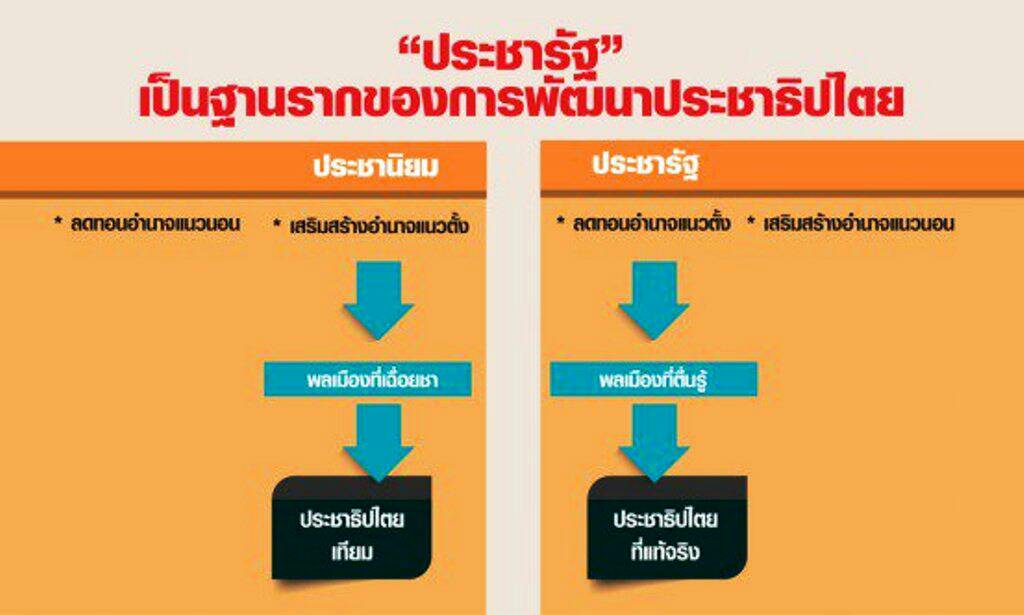 “ประชารัฐ”
เป็นฐานรากของการพัฒนาประชาธิปไตย

ประชานิยม

* ลดทอนอำนาจแนวนอน * เสริมสร้างอำนาจแนวตั้ง

พลเมืองที่เฉื่อยชา

ประชาธิปไตย เทียม

ประชารัฐ

* ลดทอนอำนาจแนวตั้ง * เสริมสร้างอำนาจแนวนอน

พลเมืองที่ตื่นรู้

ประชาธิปไตย ที่แท้จริง