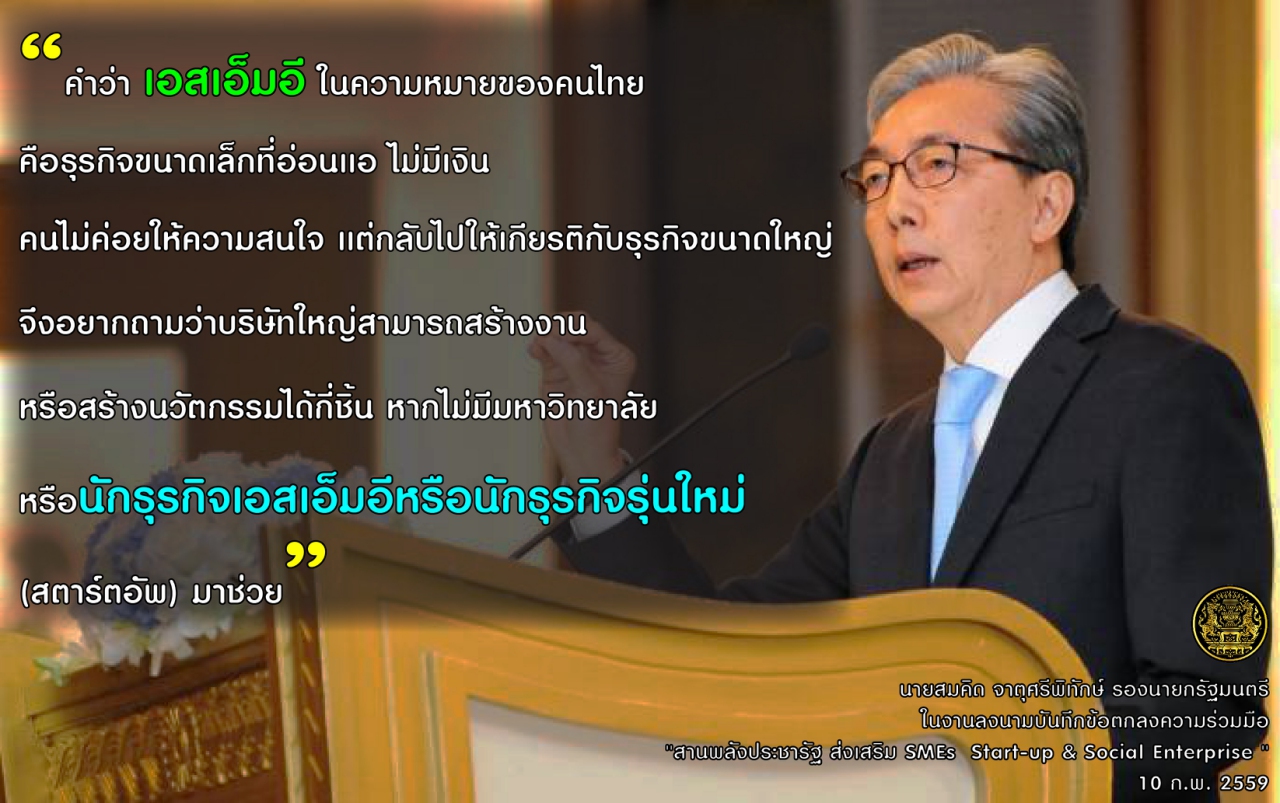 “ คำว่า เอสเอ็มอี ในความหมายของคนไทย

คือธุรกิจขนาดเล็กที่อ่อนแอ ไม่มีเงิน

คนไม่ค่อยให้ความสนใจ แต่กลับไปให้เกียรติกับธุรกิจขนาดใหญ่

จึงอยากถามว่าบริษัทใหญ่สามารถสร้างงาน

หรือสร้างนวัตกรรมได้กี่ชิ้น หากไม่มีมหาวิทยาลัย

หรือนักธุรกิจเอสเอ็มอีหรือนักธุรกิจรุ่นใหม่

(สตาร์ตอัพ) มาช่วย ”

นายสมคิด จาตุศรีพิทักษ์ รองนายกรัฐมนตรี
ในงานลงนามบันทึกข้อตกลงความร่วมมือ
"สานพลังประชารัฐ ส่งเสริม SMEs Start-up & Social Enterprise "
10 ก.พ. 2559