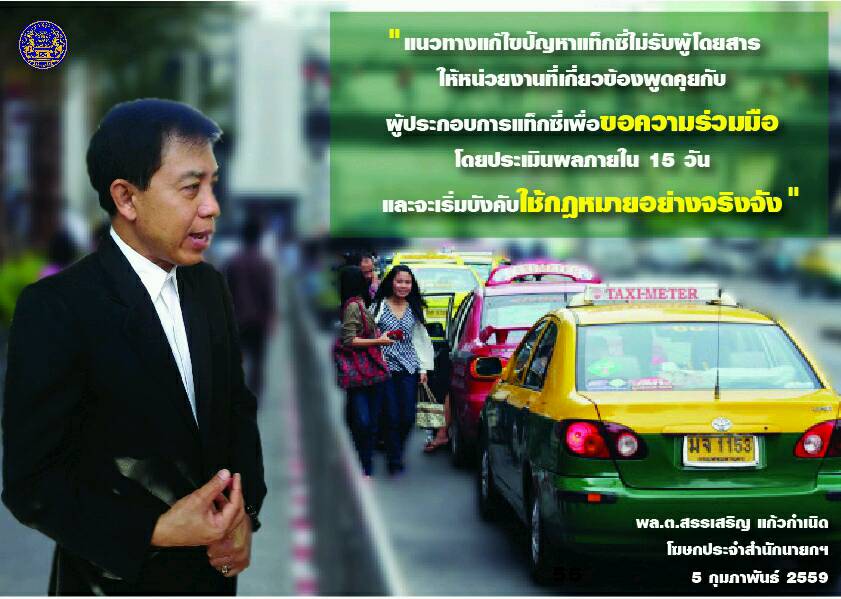 " แนวทางแก้ไขปัญหาแท็กซี่ไม่รับผู้โดยสาร ให้หน่วยงานที่เกี่ยวข้องพูดคุยกับ ผู้ประกอบการแท็กซี่เพื่อขอความร่วมมือ โดยประเมินผลภายใน 15 วัน และจะเริ่มบังคับใช้กฎหมายอย่างจริงจัง "

TAXI-METER

มจ 1153

พล.ต.สรรเสริญ แก้วกำเนิด
โฆษกประจำสำนักนายกฯ
5 กุมภาพันธ์ 2559