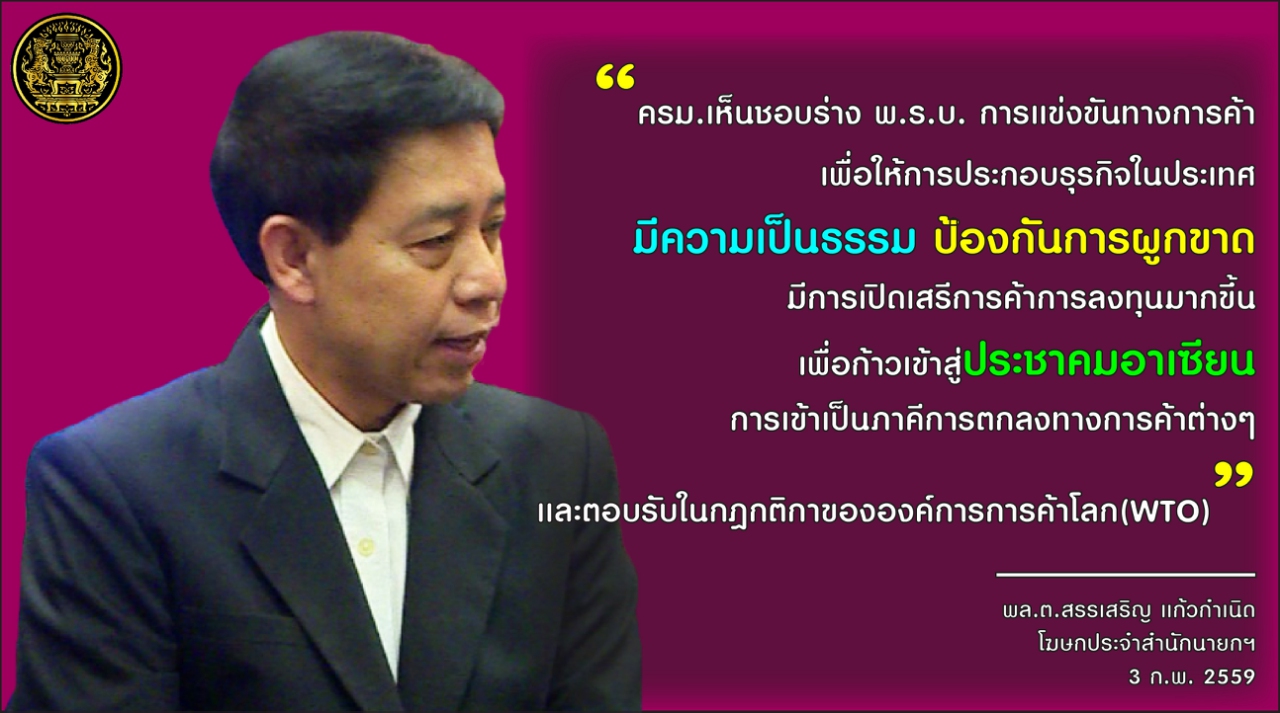 “ ครม.เห็นชอบร่าง พ.ร.บ. การแข่งขันทางการค้า เพื่อให้การประกอบธุรกิจในประเทศ มีความเป็นธรรม ป้องกันการผูกขาด มีการเปิดเสรีการค้าการลงทุนมากขึ้น เพื่อก้าวเข้าสู่ประชาคมอาเซียน การเข้าเป็นภาคีการตกลงทางการค้าต่างๆ และตอบรับในกฎกติกาขององค์การการค้าโลก(WTO) ”

พล.ต.สรรเสริญ แก้วกำเนิด
โฆษกประจำสำนักนายกฯ
3 ก.พ. 2559