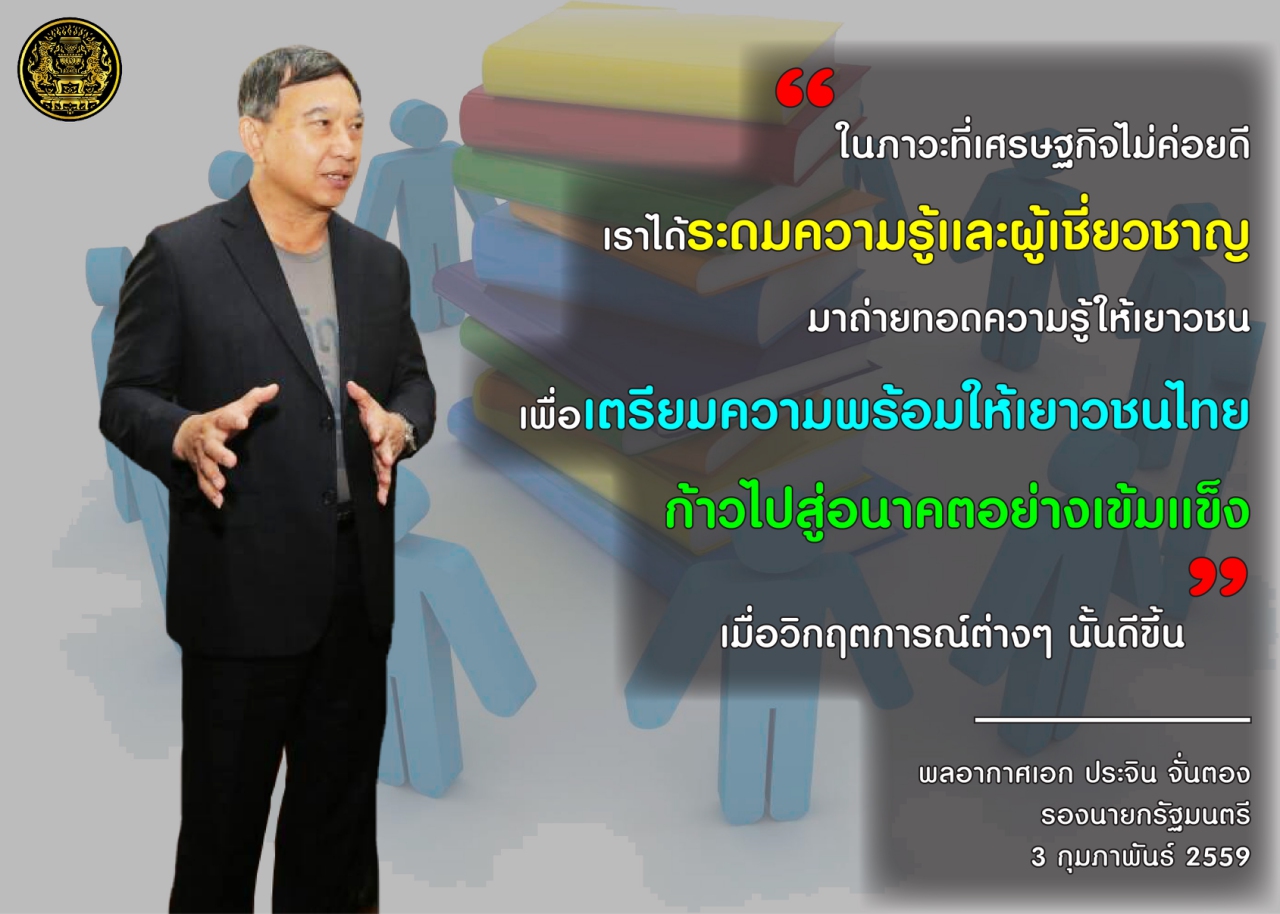 “ ในภาวะที่เศรษฐกิจไม่ค่อยดี

เราได้ระดมความรู้และผู้เชี่ยวชาญ

มาถ่ายทอดความรู้ให้เยาวชน

เพื่อเตรียมความพร้อมให้เยาวชนไทย

ก้าวไปสู่อนาคตอย่างเข้มแข็ง ”

เมื่อวิกฤตการณ์ต่างๆ นั้นดีขึ้น

พลอากาศเอก ประจิน จั่นตอง
รองนายกรัฐมนตรี
3 กุมภาพันธ์ 2559