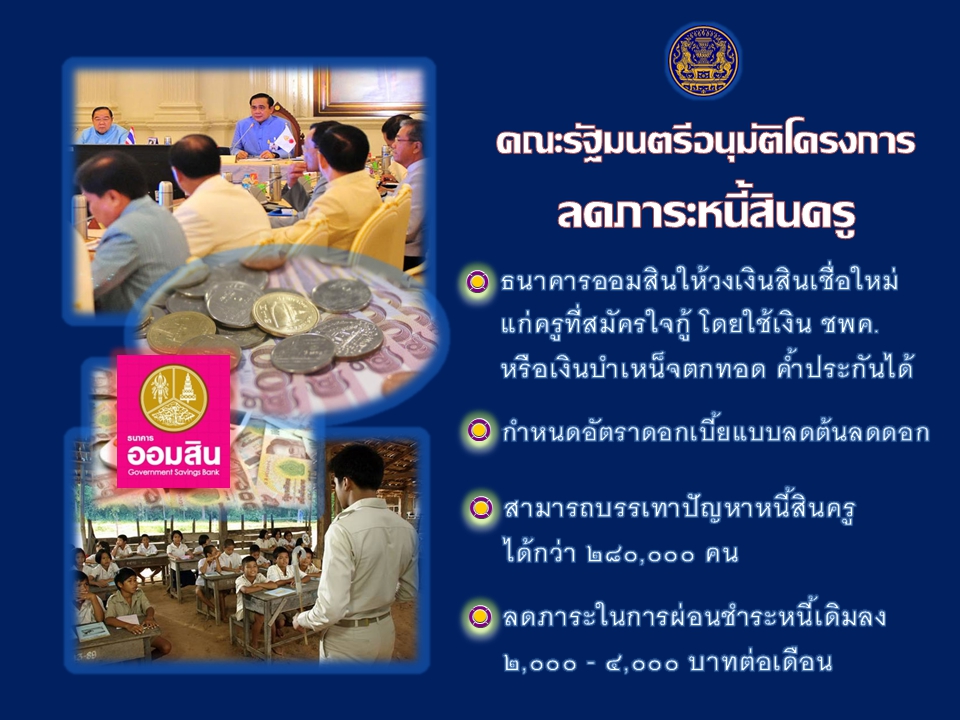 คณะรัฐมนตรีอนุมัติโครงการ
ลดภาระหนี้สินครู

ธนาคารออมสินให้วงเงินสินเชื่อใหม่ แก่ครูที่สมัครใจกู้ โดยใช้เงิน ชพค. หรือเงินบำเหน็จตกทอด ค้ำประกันได้

กำหนดอัตราดอกเบี้ยแบบลดต้นลดดอก

สามารถบรรเทาปัญหาหนี้สินครู ได้กว่า ๒๘๐,๐๐๐ คน

ลดภาระในการผ่อนชำระหนี้เดิมลง ๒,๐๐๐ - ๔,๐๐๐ บาทต่อเดือน

ธนาคาร
ออมสิน
Government Savings Bank