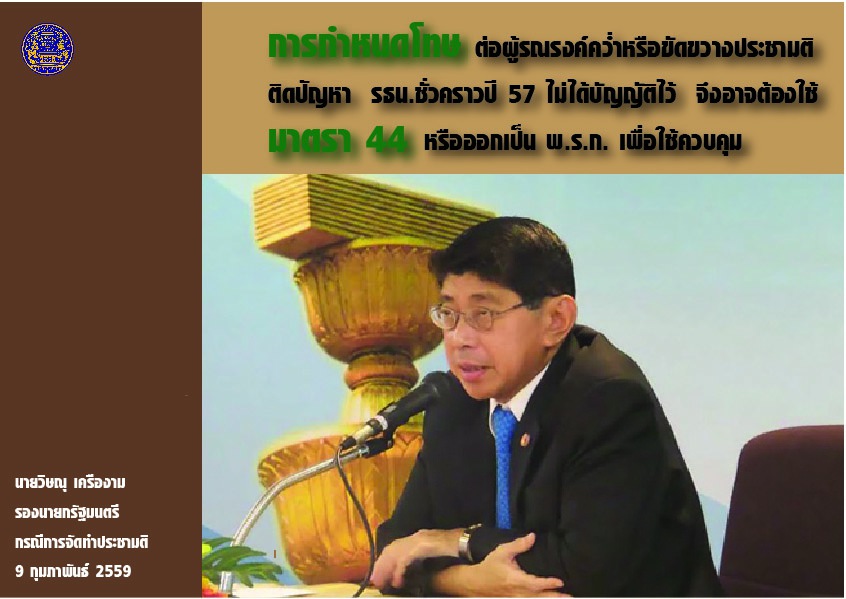 การกำหนดโทษ ต่อผู้รณรงค์คว่ำหรือขัดขวางประชามติ ติดปัญหา รธน.ชั่วคราวปี 57 ไม่ได้บัญญัติไว้ จึงอาจต้องใช้ มาตรา 44 หรือออกเป็น พ.ร.ก. เพื่อใช้ควบคุม

นายวิษณุ เครืองาม
รองนายกรัฐมนตรี
กรณีการจัดทำประชามติ
9 กุมภาพันธ์ 2559