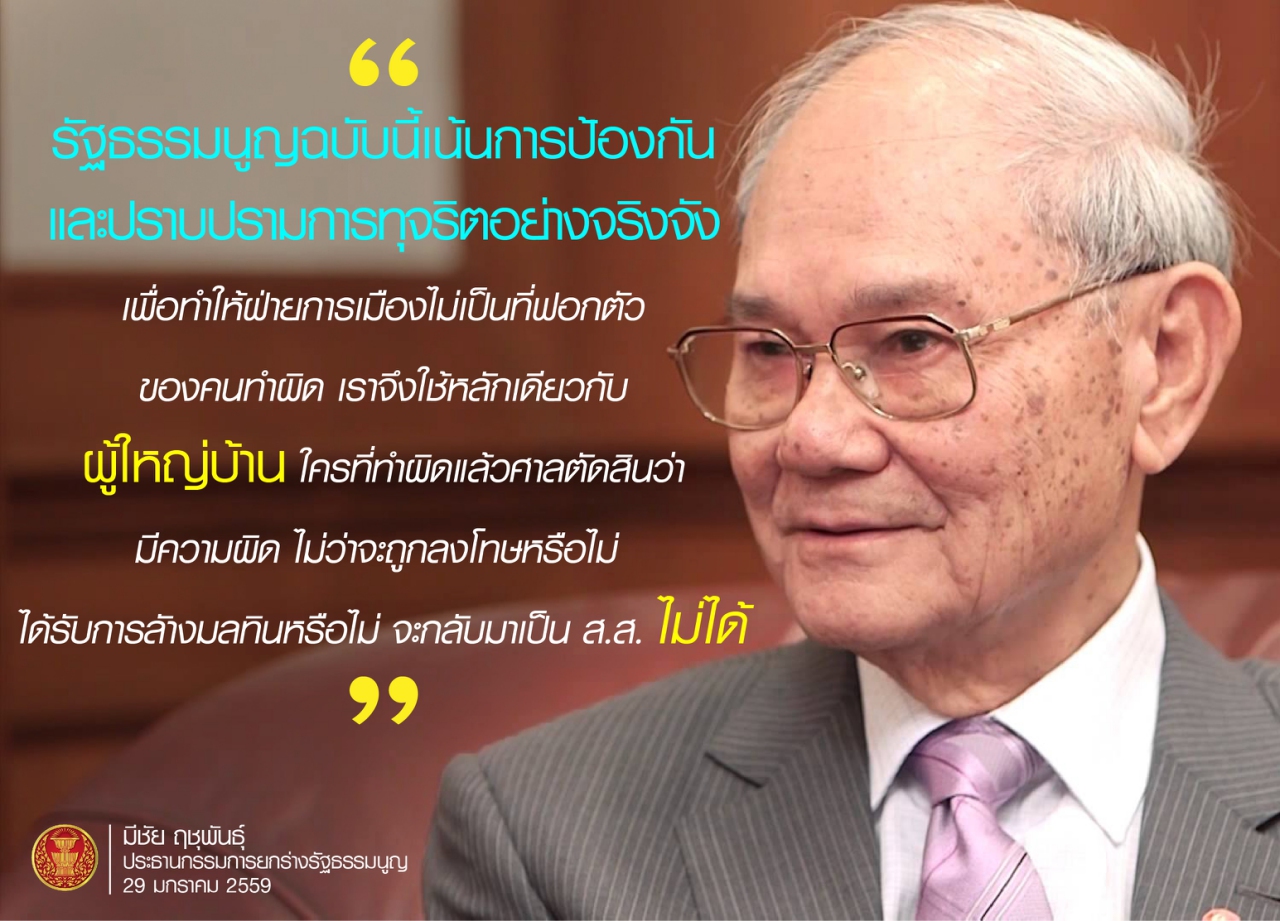 “
รัฐธรรมนูญฉบับนี้เน้นการป้องกัน
และปราบปรามการทุจริตอย่างจริงจัง
เพื่อทำให้ฝ่ายการเมืองไม่เป็นที่ฟอกตัว
ของคนทำผิด เราจึงใช้หลักเดียวกับ
ผู้ใหญ่บ้าน ใครที่ทำผิดแล้วศาลตัดสินว่า
มีความผิด ไม่ว่าจะถูกลงโทษหรือไม่
ได้รับการล้างมลทินหรือไม่ จะกลับมาเป็น ส.ส. ไม่ได้
”

มีชัย ฤชุพันธุ์
ประธานกรรมการยกร่างรัฐธรรมนูญ
29 มกราคม 2559