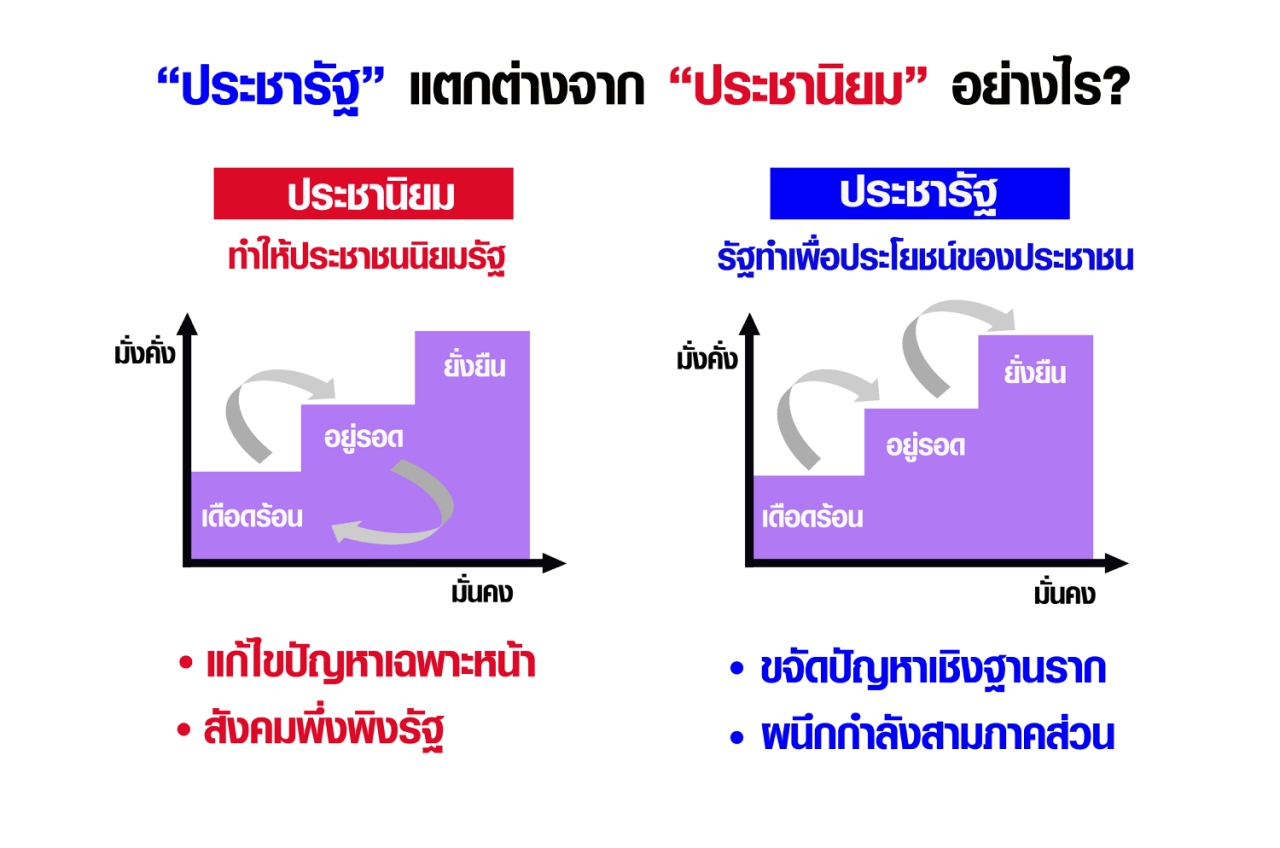 “ประชารัฐ” แตกต่างจาก “ประชานิยม” อย่างไร?

ประชานิยม

ทำให้ประชาชนนิยมรัฐ

มั่งคั่ง

ยั่งยืน

อยู่รอด

เดือดร้อน

มั่นคง

• แก้ไขปัญหาเฉพาะหน้า

• สังคมพึ่งพิงรัฐ

ประชารัฐ

รัฐทำเพื่อประโยชน์ของประชาชน

มั่งคั่ง

ยั่งยืน

อยู่รอด

เดือดร้อน

มั่นคง

• ขจัดปัญหาเชิงฐานราก

• ผนึกกำลังสามภาคส่วน