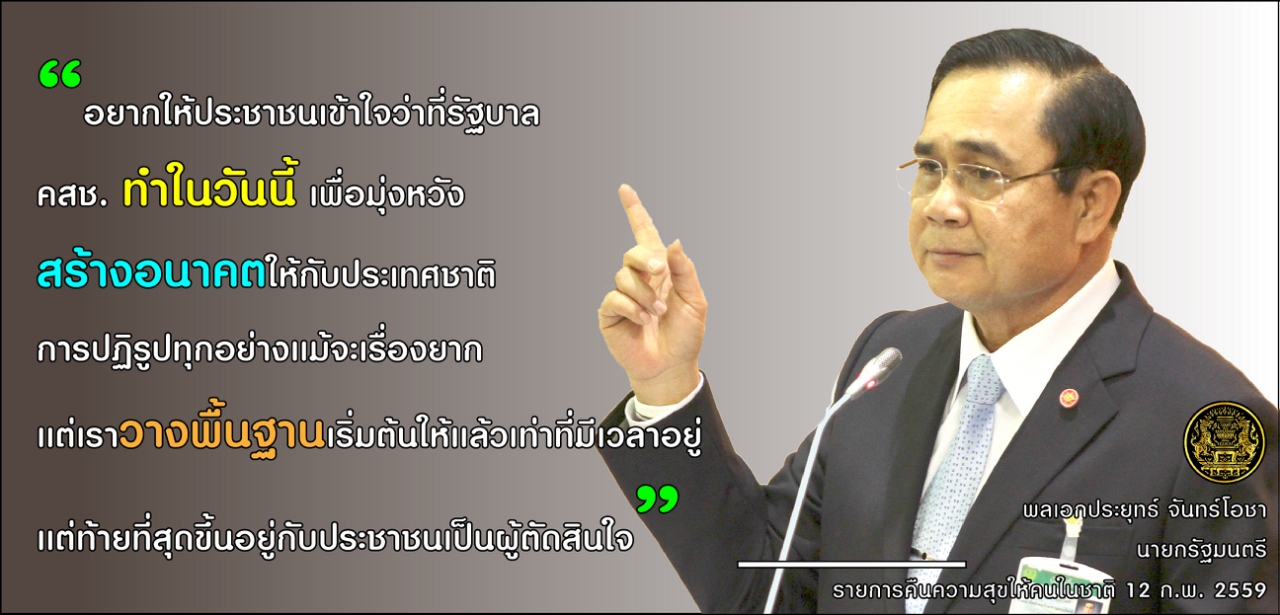 “ อยากให้ประชาชนเข้าใจว่าที่รัฐบาล คสช. ทำในวันนี้ เพื่อมุ่งหวัง สร้างอนาคตให้กับประเทศชาติ การปฏิรูปทุกอย่างแม้จะเรื่องยาก แต่เราวางพื้นฐานเริ่มต้นให้แล้วเท่าที่มีเวลาอยู่ แต่ท้ายที่สุดขึ้นอยู่กับประชาชนเป็นผู้ตัดสินใจ ”

พลเอกประยุทธ์ จันทร์โอชา
นายกรัฐมนตรี
รายการคืนความสุขให้คนในชาติ 12 ก.พ. 2559