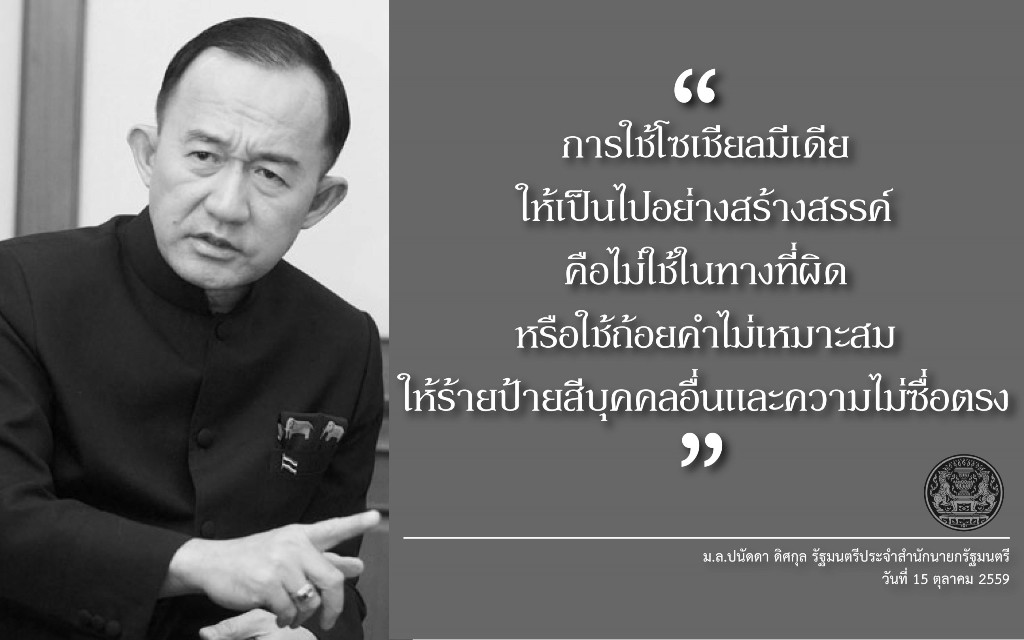 “
การใช้โซเชียลมีเดีย
ให้เป็นไปอย่างสร้างสรรค์
คือไม่ใช้ในทางที่ผิด
หรือใช้ถ้อยคำไม่เหมาะสม
ให้ร้ายป้ายสีบุคคลอื่นและความไม่ซื่อตรง
”

ม.ล.ปนัดดา ดิศกุล รัฐมนตรีประจำสำนักนายกรัฐมนตรี
วันที่ 15 ตุลาคม 2559