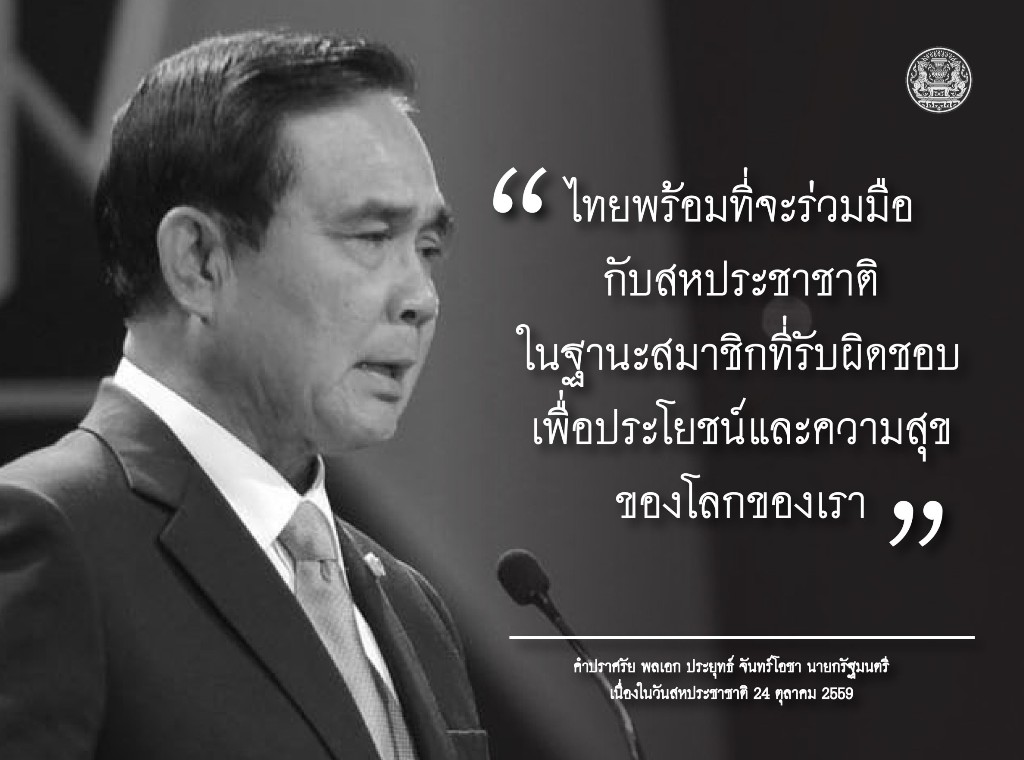 “ ไทยพร้อมที่จะร่วมมือ
กับสหประชาชาติ
ในฐานะสมาชิกที่รับผิดชอบ
เพื่อประโยชน์และความสุข
ของโลกของเรา ”

คำปราศรัย พลเอก ประยุทธ์ จันทร์โอชา นายกรัฐมนตรี
เนื่องในวันสหประชาชาติ 24 ตุลาคม 2559