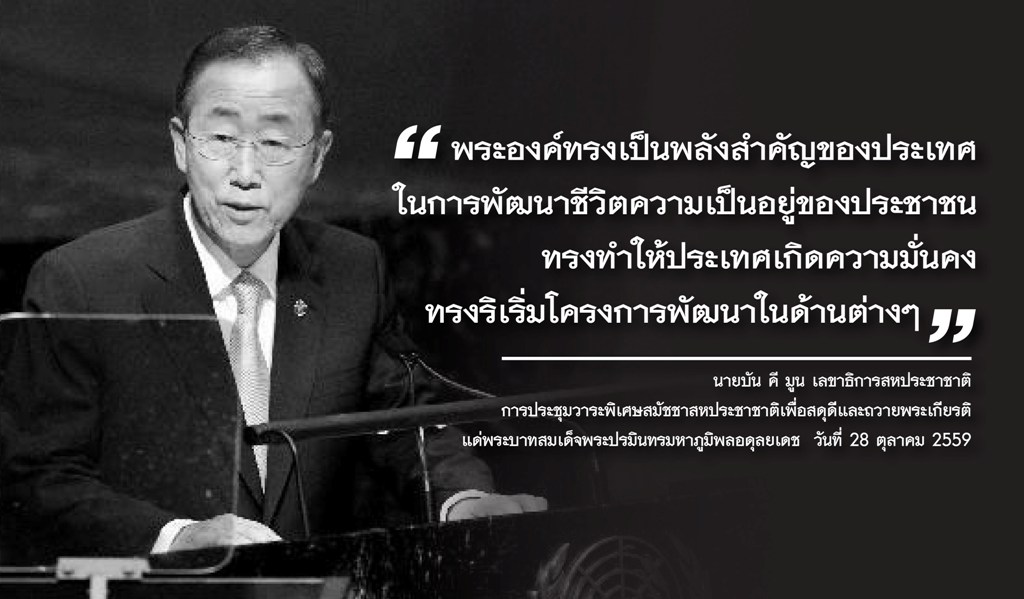 “ พระองค์ทรงเป็นพลังสำคัญของประเทศ ในการพัฒนาชีวิตความเป็นอยู่ของประชาชน ทรงทำให้ประเทศเกิดความมั่นคง ทรงริเริ่มโครงการพัฒนาในด้านต่างๆ ”

นายบัน คี มูน เลขาธิการสหประชาชาติ
การประชุมวาระพิเศษสมัชชาสหประชาชาติเพื่อสดุดีและถวายพระเกียรติ
แด่พระบาทสมเด็จพระปรมินทรมหาภูมิพลอดุลยเดช วันที่ 28 ตุลาคม 2559