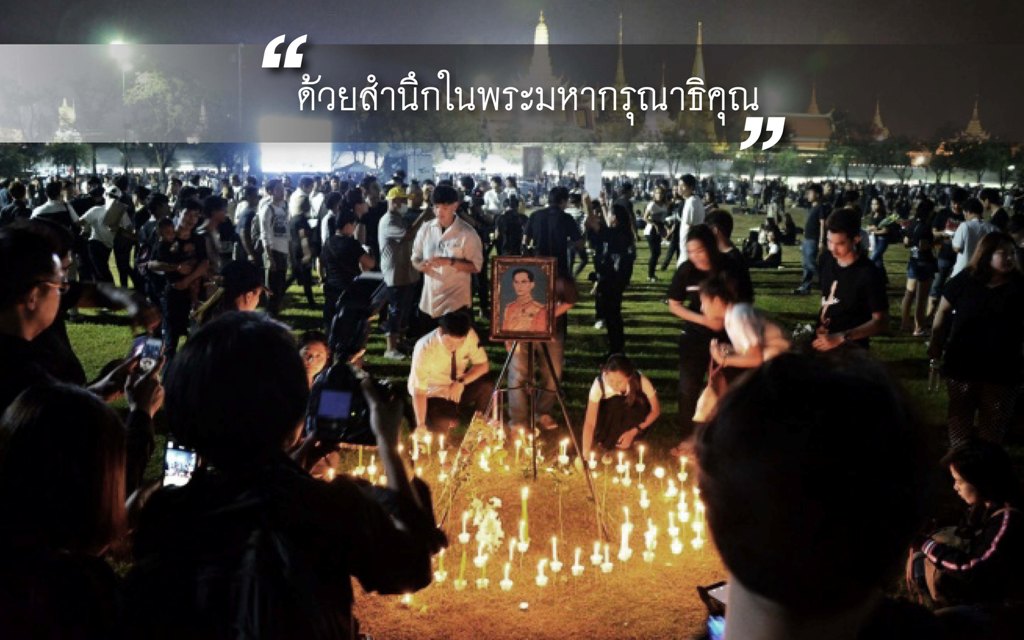 “ ด้วยสำนึกในพระมหากรุณาธิคุณ ”